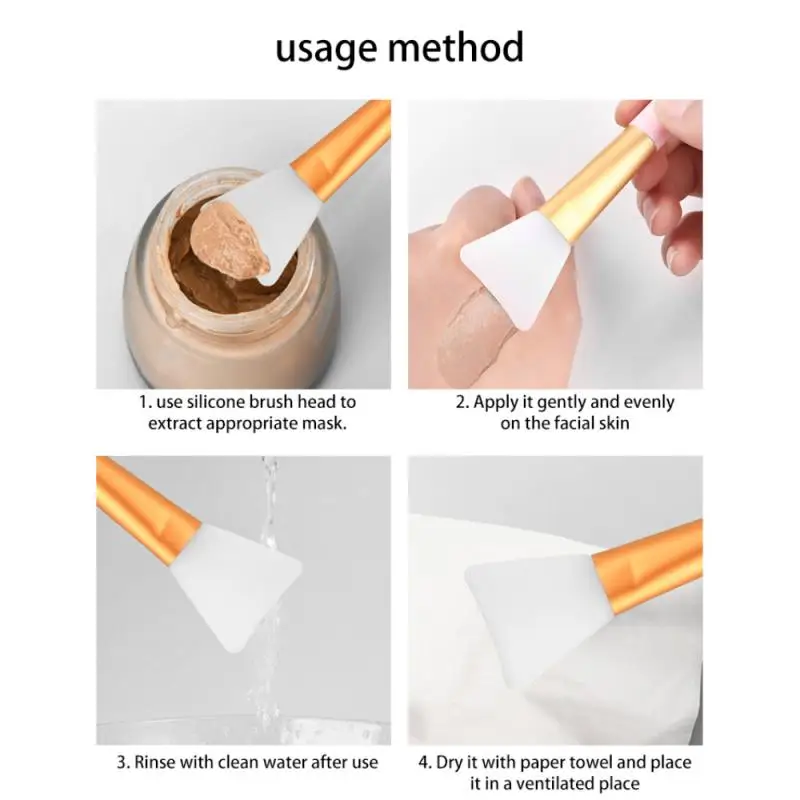 usage method

1. use silicone brush head to extract appropriate mask.

2. Apply it gently and evenly on the facial skin

3. Rinse with clean water after use

4. Dry it with paper towel and place it in a ventilated place