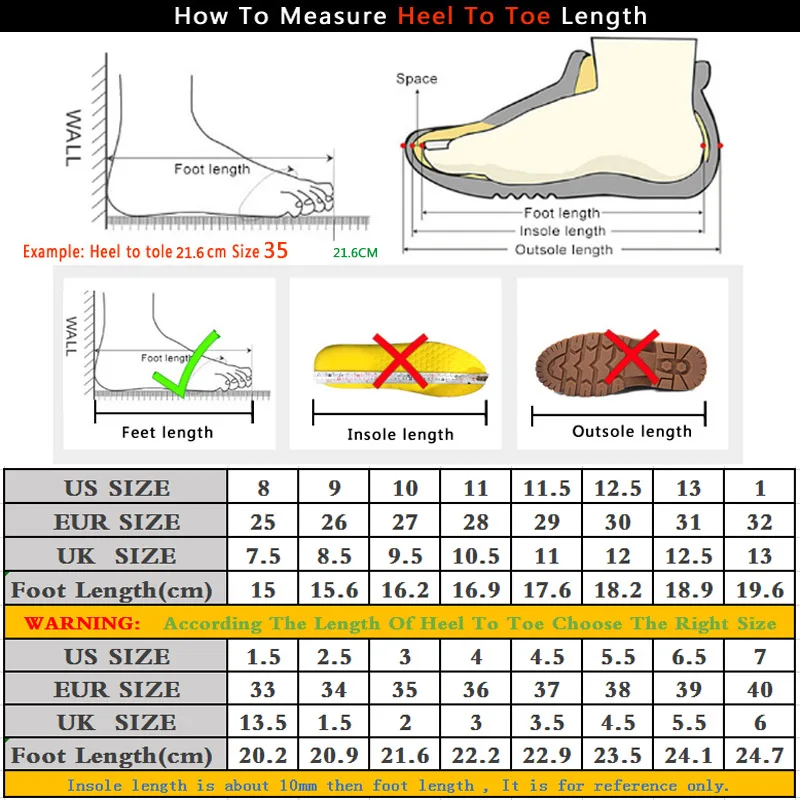 How To Measure Heel To Toe Length

WALL

Foot length

Example: Heel to tole 21.6 cm Size 35

21.6CM

Space

Foot length
Insole length
Outsole length

WALL

Foot length

Feet length

Insole length

Outsole length

| US SIZE | 8 | 9 | 10 | 11 | 11.5 | 12.5 | 13 | 1 |
|---|---|---|---|---|---|---|---|---|
| EUR SIZE | 25 | 26 | 27 | 28 | 29 | 30 | 31 | 32 |
| UK SIZE | 7.5 | 8.5 | 9.5 | 10.5 | 11 | 12 | 12.5 | 13 |
| Foot Length(cm) | 15 | 15.6 | 16.2 | 16.9 | 17.6 | 18.2 | 18.9 | 19.6 |

WARNING: According The Length Of Heel To Toe Choose The Right Size

| US SIZE | 1.5 | 2.5 | 3 | 4 | 4.5 | 5.5 | 6.5 | 7 |
|---|---|---|---|---|---|---|---|---|
| EUR SIZE | 33 | 34 | 35 | 36 | 37 | 38 | 39 | 40 |
| UK SIZE | 13.5 | 1.5 | 2 | 3 | 3.5 | 4.5 | 5.5 | 6 |
| Foot Length(cm) | 20.2 | 20.9 | 21.6 | 22.2 | 22.9 | 23.5 | 24.1 | 24.7 |

Insole length is about 10mm then foot length , It is for reference only.