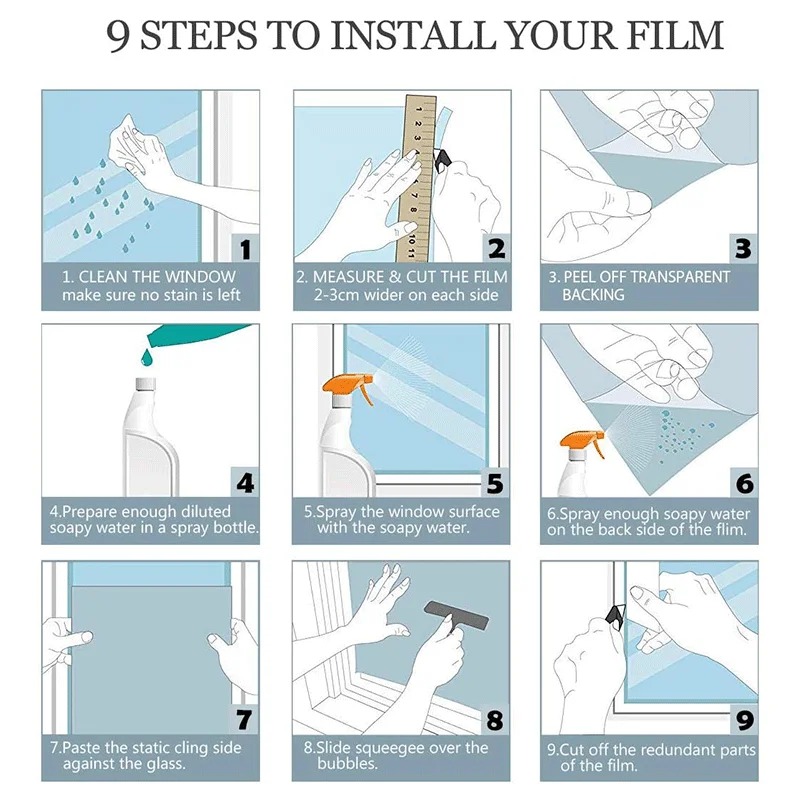 9 STEPS TO INSTALL YOUR FILM

1

1. CLEAN THE WINDOW make sure no stain is left

1 2 3 4 5 6 7 8 9 10 11

2

2. MEASURE & CUT THE FILM 2-3cm wider on each side

3

3. PEEL OFF TRANSPARENT BACKING

4

4.Prepare enough diluted soapy water in a spray bottle.

5

5.Spray the window surface with the soapy water.

6

6.Spray enough soapy water on the back side of the flim.

7

7.Paste the static cling side against the glass.

8

8.Slide squeegee over the bubbles.

9

9.Cut off the redundant parts of the film.