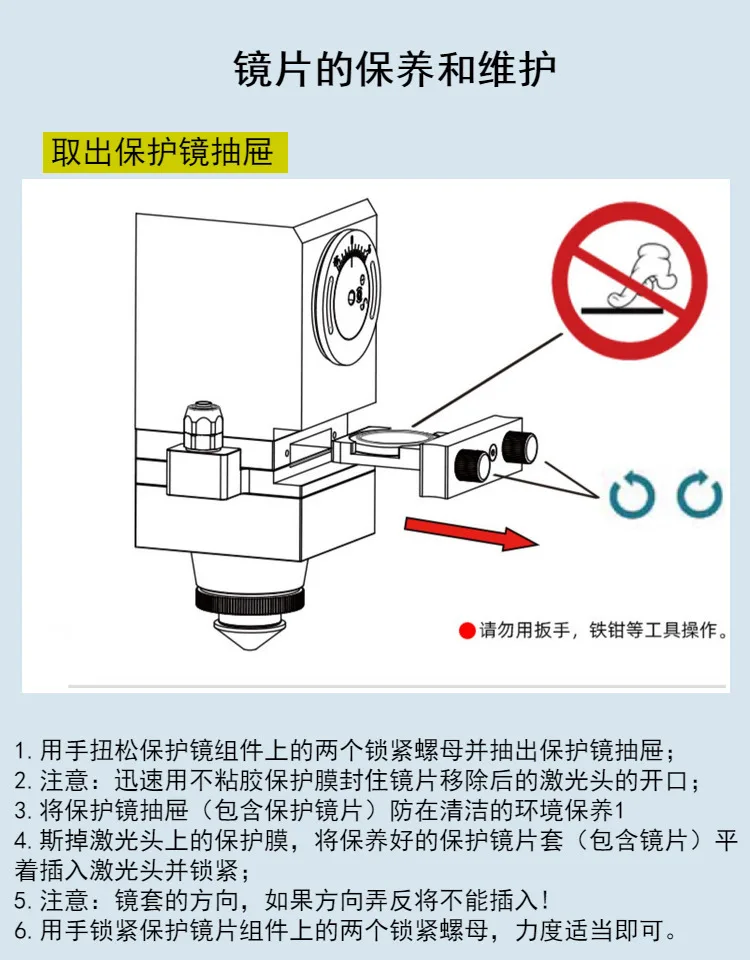 镜片的保养和维护

取出保护镜抽屉

请勿用扳手，铁钳等工具操作。

1. 用手扭松保护镜组件上的两个锁紧螺母并抽出保护镜抽屉；
2. 注意：迅速用不粘胶保护膜封住镜片移除后的激光头的开口；
3. 将保护镜抽屉（包含保护镜片）防在清洁的环境保养1
4. 斯掉激光头上的保护膜，将保养好的保护镜片套（包含镜片）平着插入激光头并锁紧；
5. 注意：镜套的方向，如果方向弄反将不能插入！
6. 用手锁紧保护镜片组件上的两个锁紧螺母，力度适当即可。