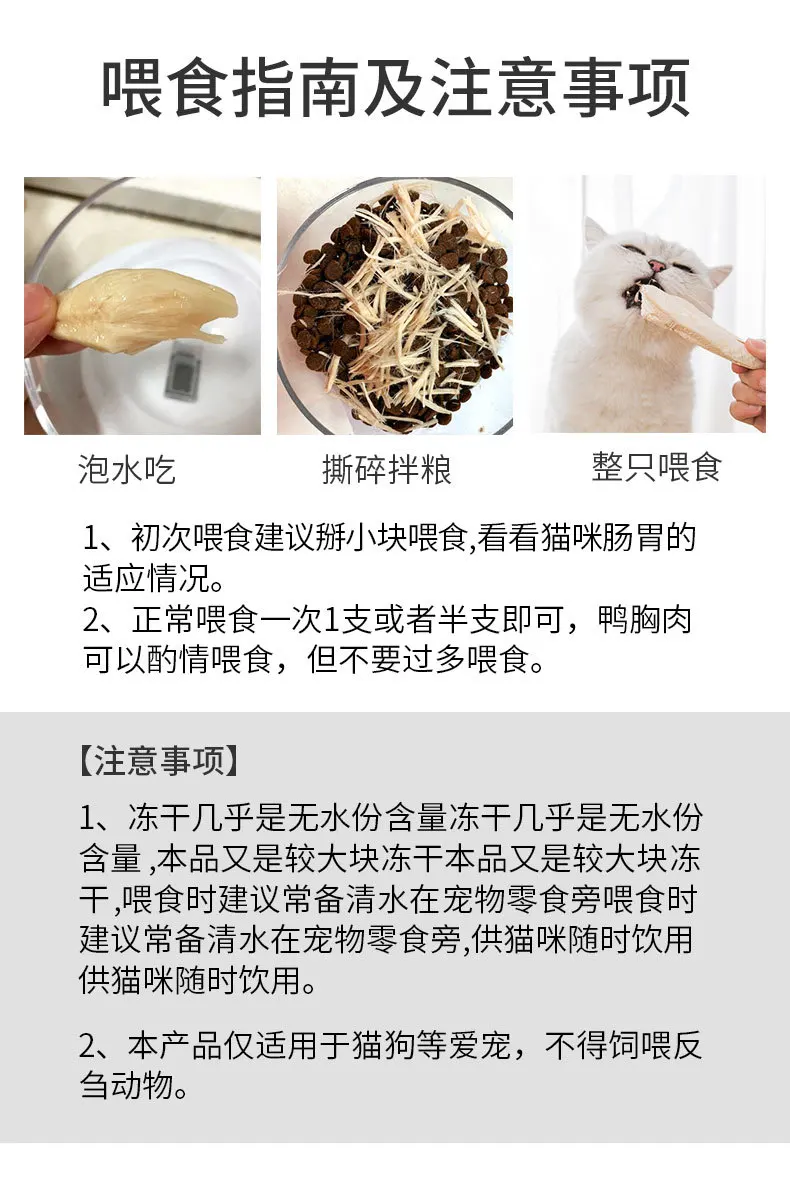 喂食指南及注意事项

泡水吃

撕碎拌粮

整只喂食

1、初次喂食建议掰小块喂食,看看猫咪肠胃的适应情况。
2、正常喂食一次1支或者半支即可，鸭胸肉可以酌情喂食，但不要过多喂食。

【注意事项】

1、冻干几乎是无水份含量冻干几乎是无水份含量 ,本品又是较大块冻干本品又是较大块冻干,喂食时建议常备清水在宠物零食旁喂食时建议常备清水在宠物零食旁,供猫咪随时饮用供猫咪随时饮用。

2、本产品仅适用于猫狗等爱宠，不得饲喂反刍动物。