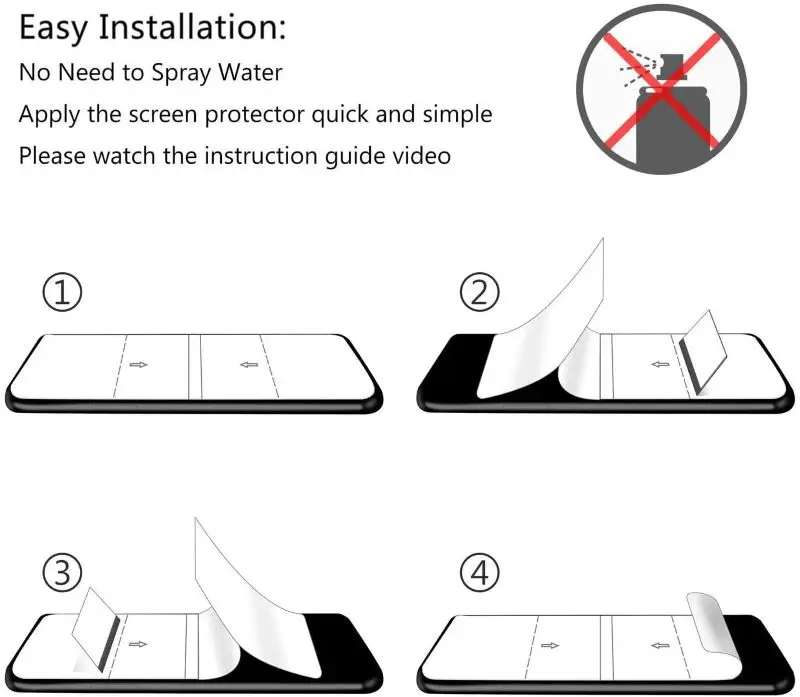 Easy Installation:
No Need to Spray Water
Apply the screen protector quick and simple
Please watch the instruction guide video

①

②

③

④