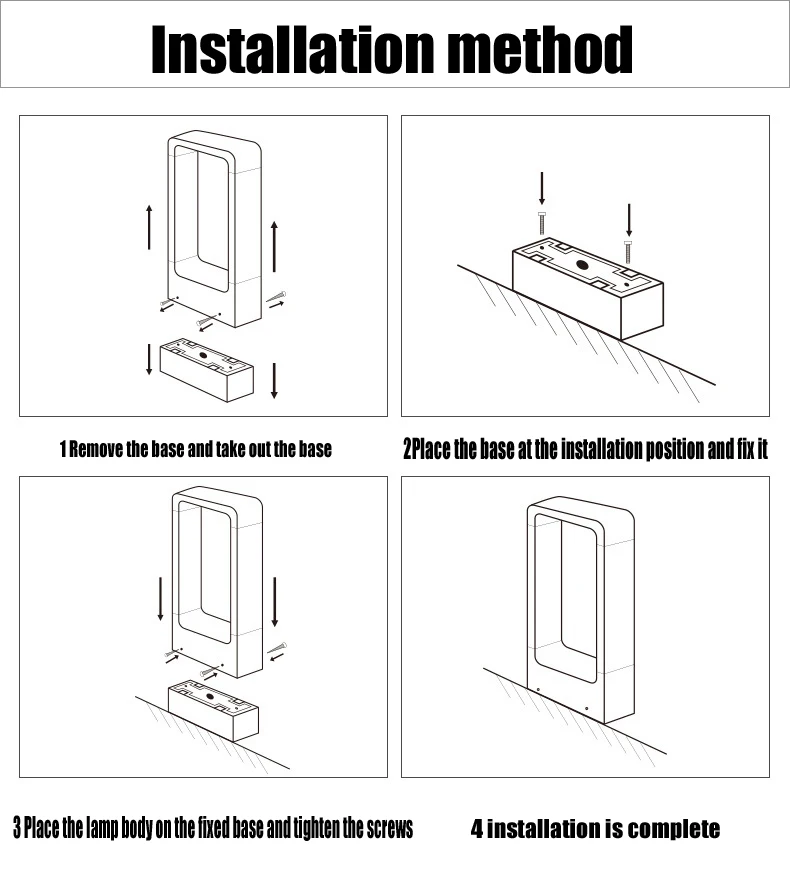 Installation method

1 Remove the base and take out the base

2Place the base at the installation position and fix it

3 Place the lamp body on the fixed base and tighten the screws

4 installation is complete