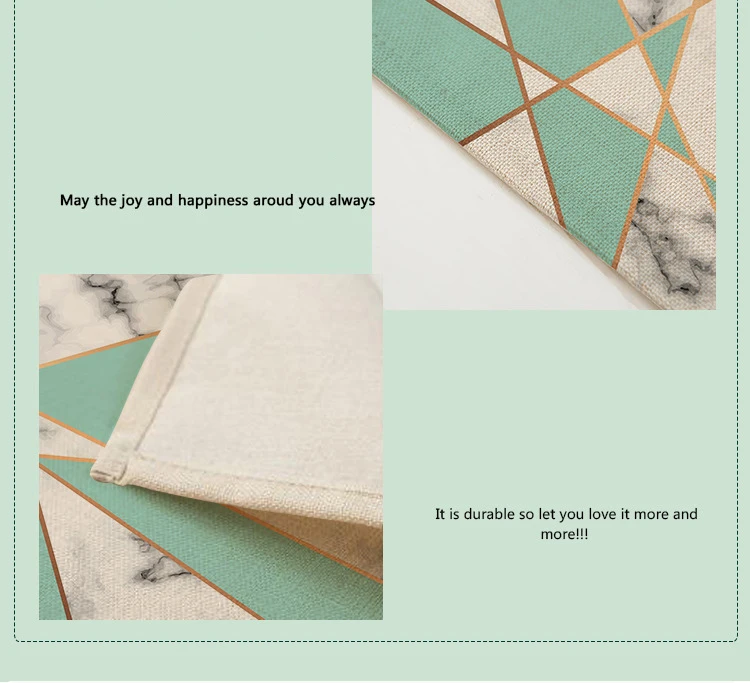 May the joy and happiness aroud you always

It is durable so let you love it more and more!!!