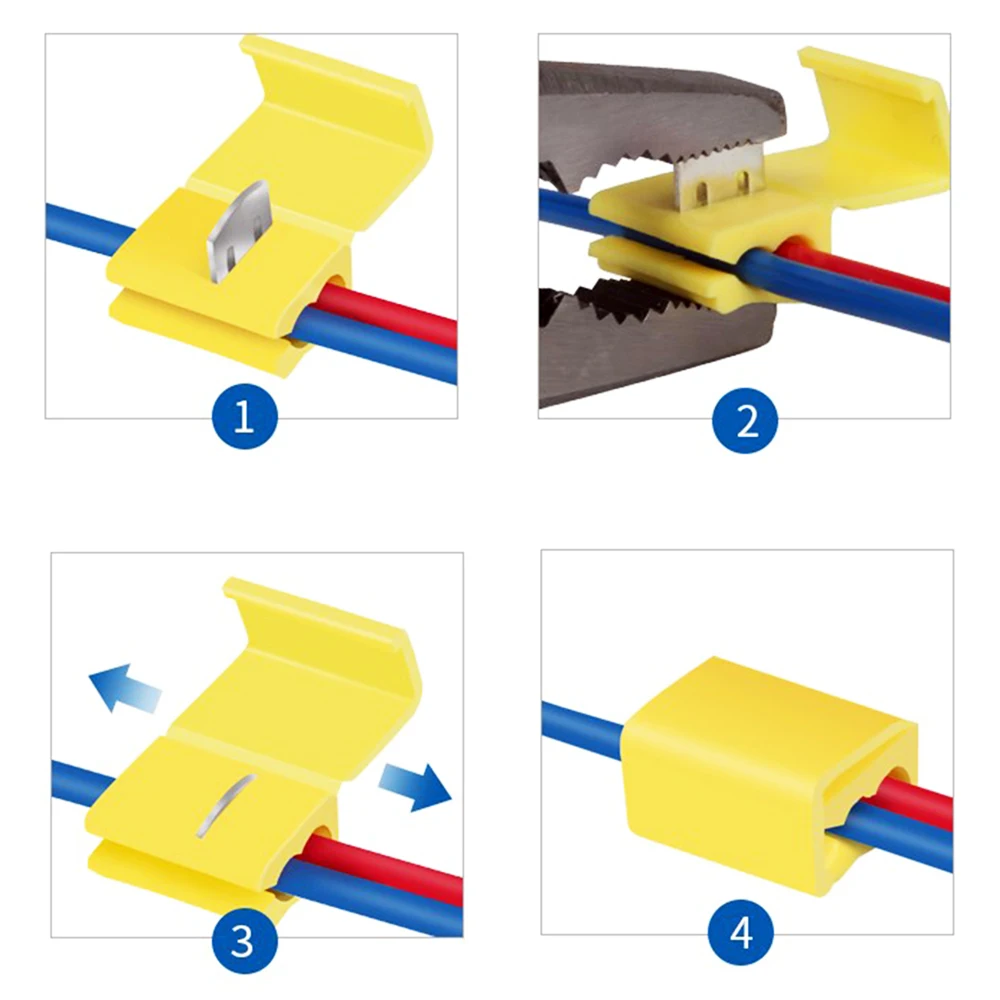 1

2

3

4