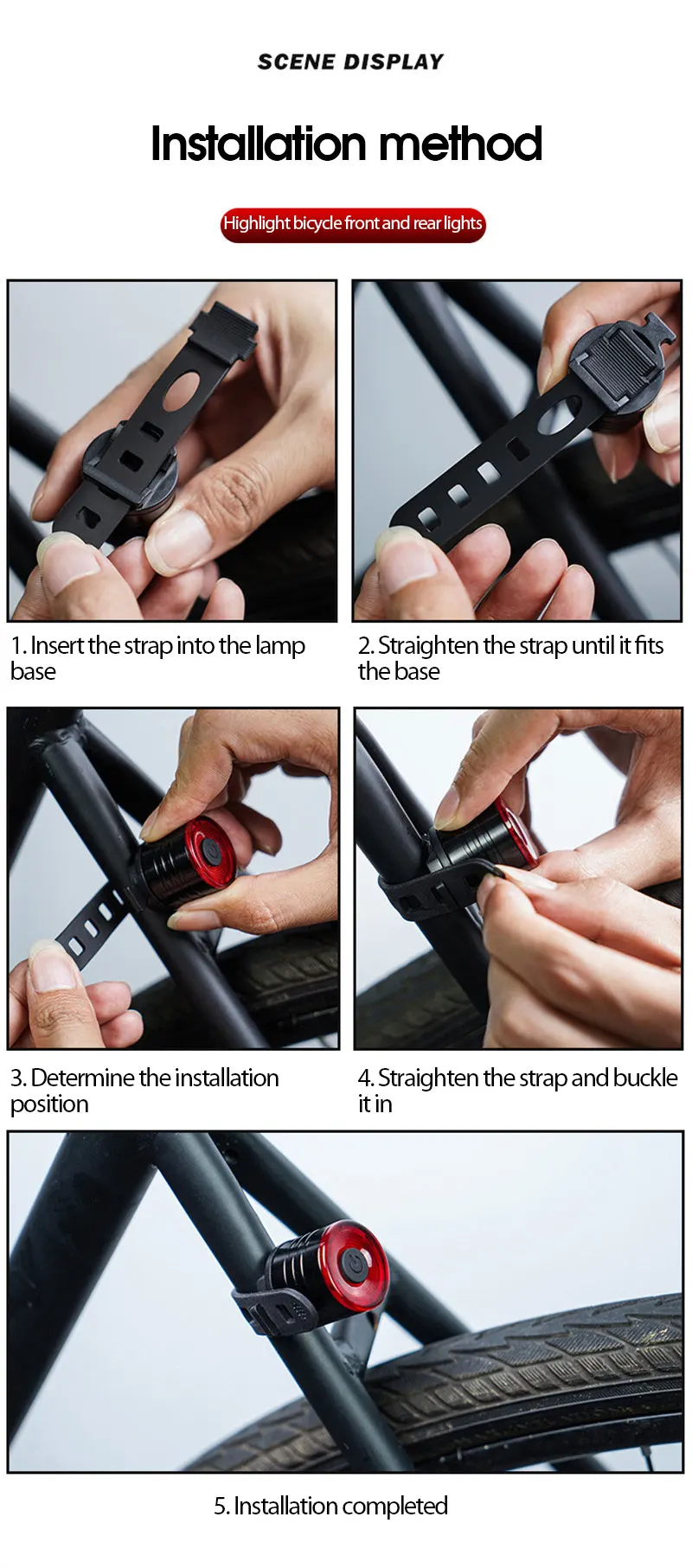 SCENE DISPLAY

Installation method

Highlight bicycle front and rear lights

1. Insert the strap into the lamp base

2. Straighten the strap until it fits the base

3. Determine the installation position

4. Straighten the strap and buckle it in

5. Installation completed