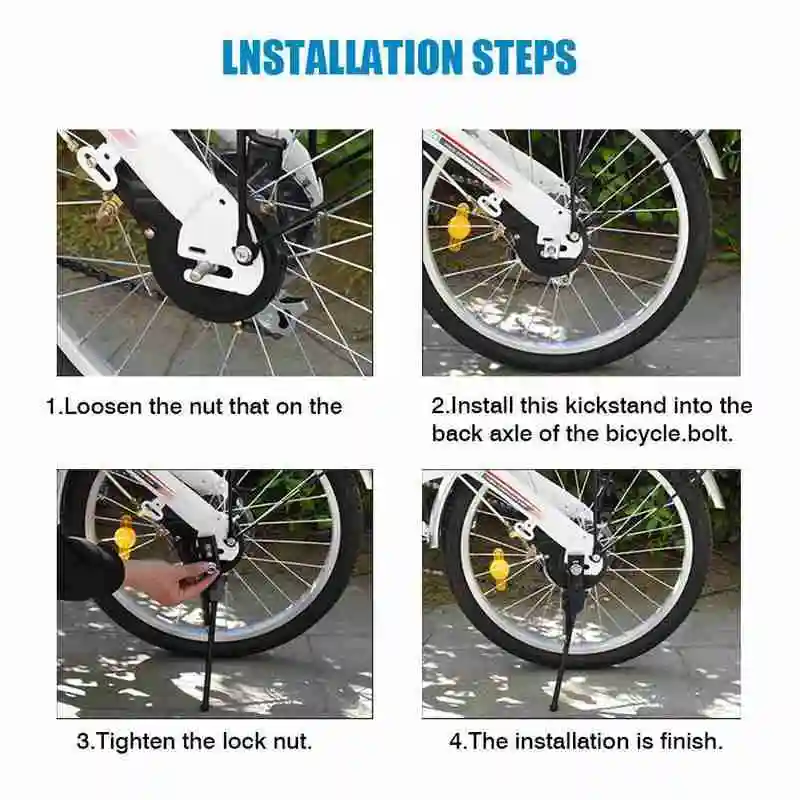 LNSTALLATION STEPS

1.Loosen the nut that on the

2.Install this kickstand into the back axle of the bicycle.bolt.

3.Tighten the lock nut.

4.The installation is finish.