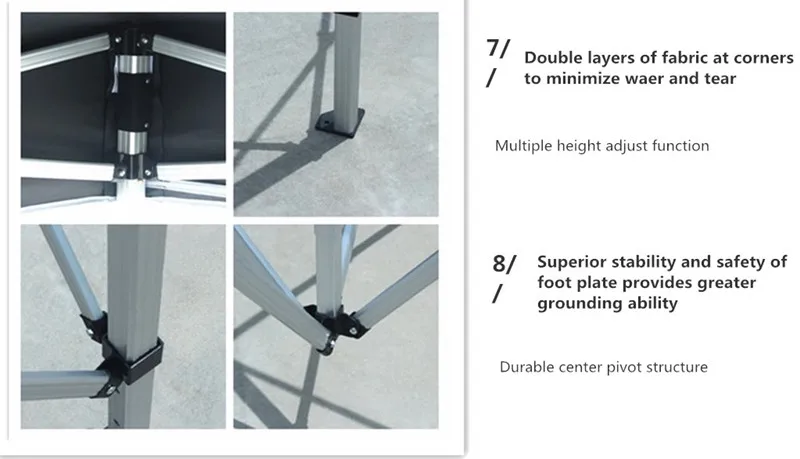 7/
/

Double layers of fabric at corners to minimize waer and tear

Multiple height adjust function

8/
/

Superior stability and safety of foot plate provides greater grounding ability

Durable center pivot structure