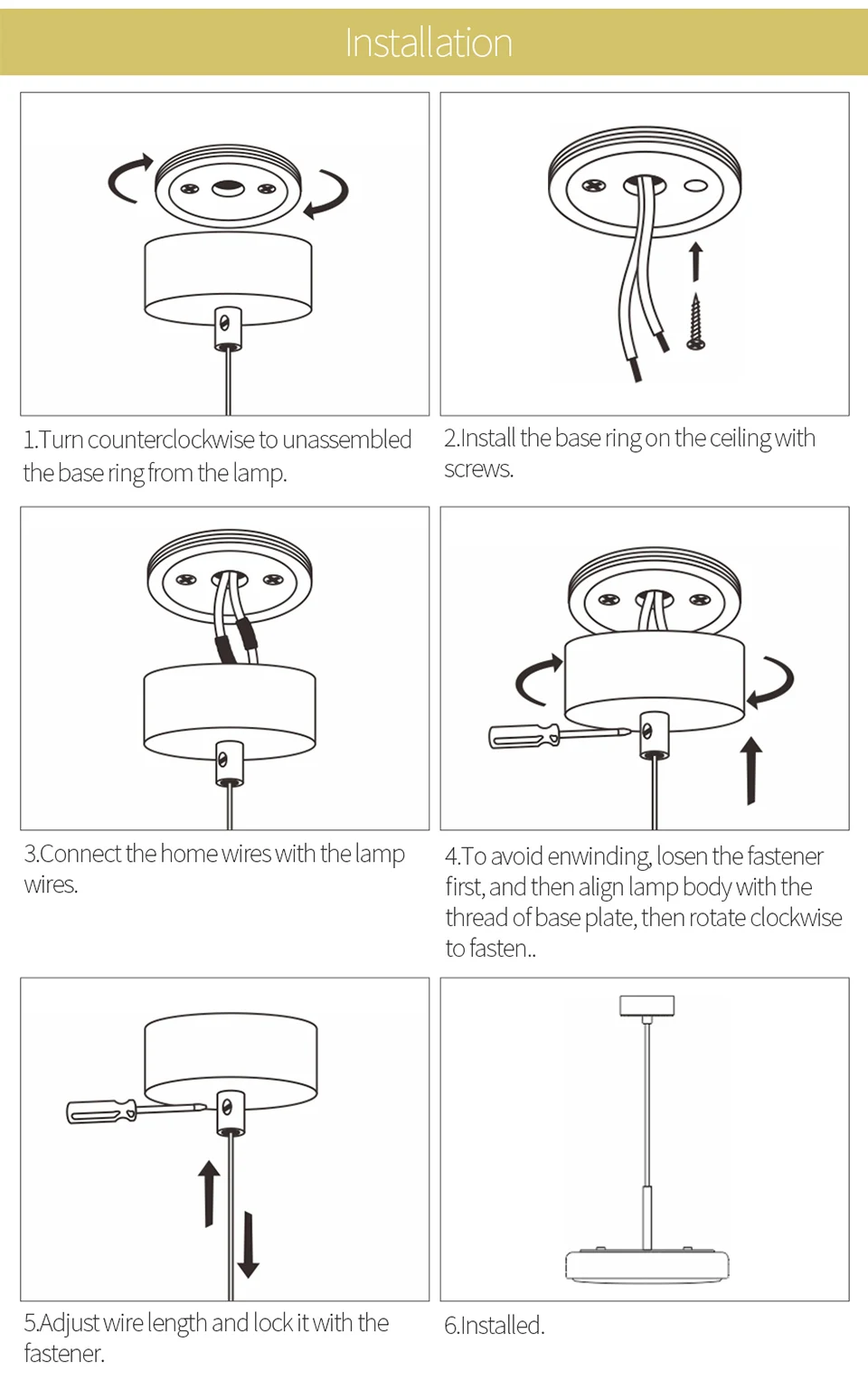 Installation

1.Turn counterclockwise to unassembled the base ring from the lamp.

2.Install the base ring on the ceiling with screws.

3.Connect the home wires with the lamp wires.

4.To avoid enwinding, losen the fastener first, and then align lamp body with the thread of base plate, then rotate clockwise to fasten..

5.Adjust wire length and lock it with the fastener.

6.Installed.