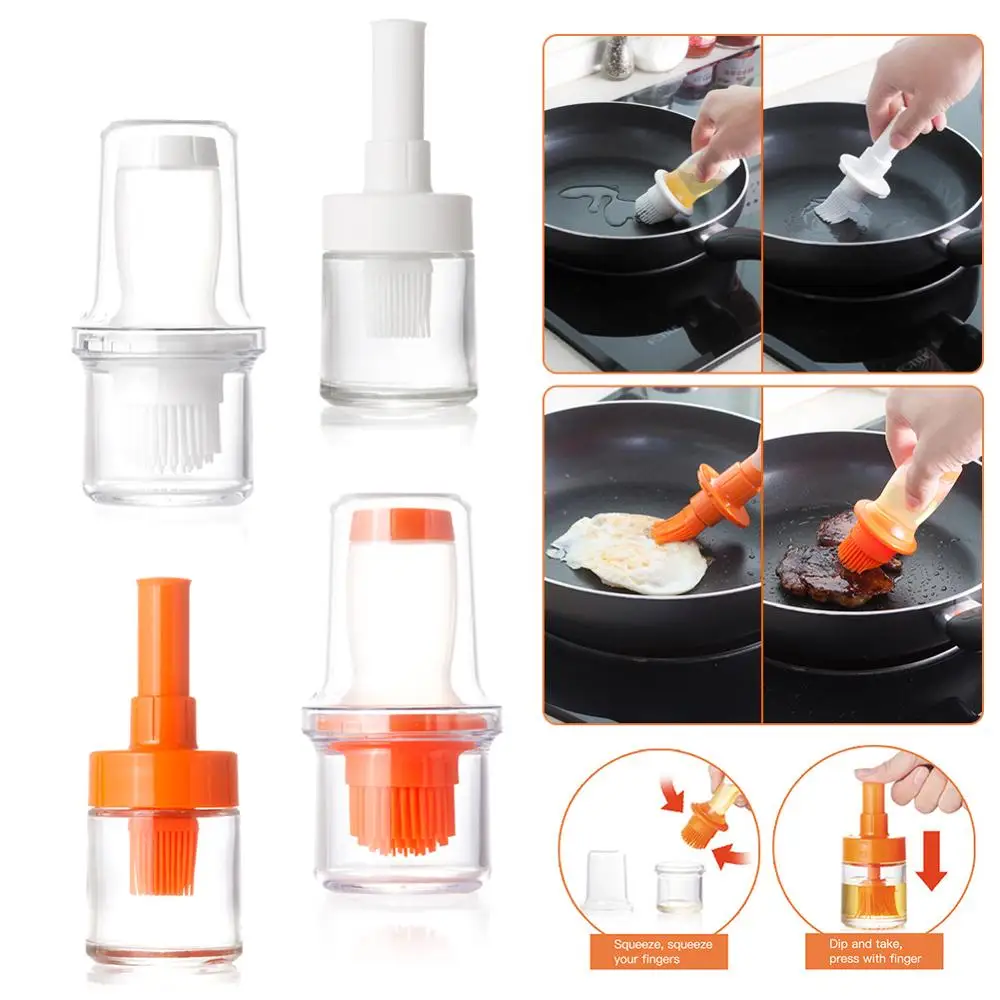 Squeeze, squeeze your fingers

Dip and take, press with finger