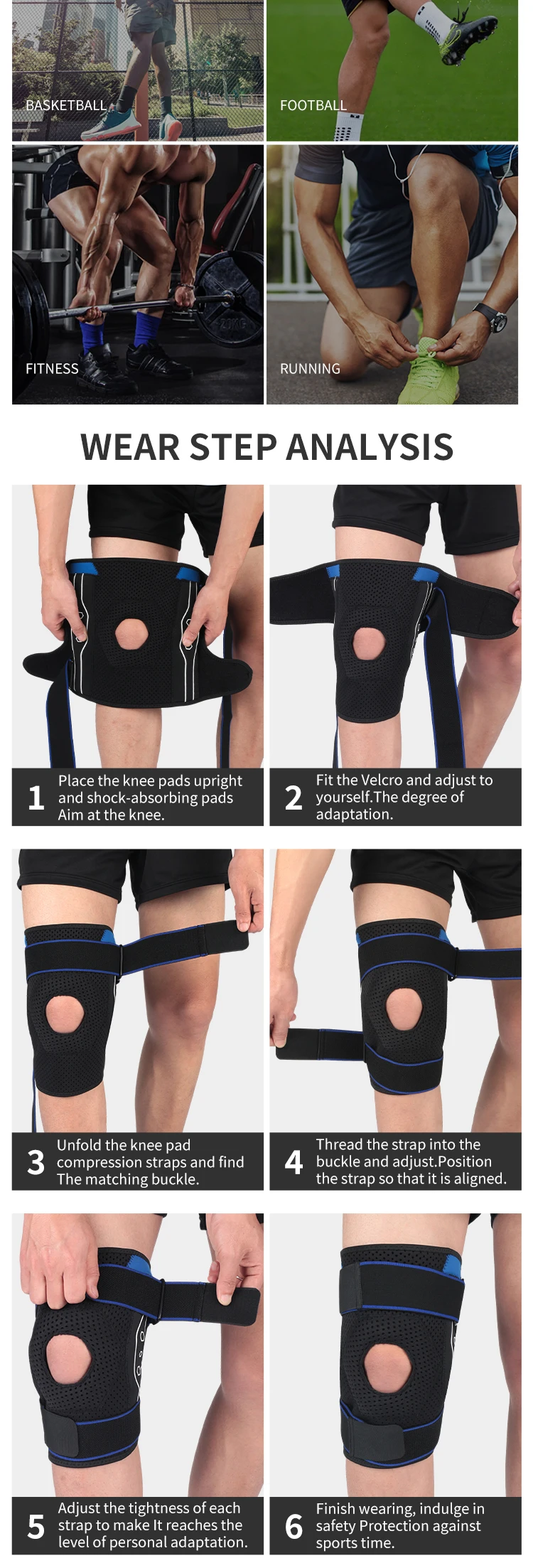 BASKETBALL

FOOTBALL

FITNESS

RUNNING

WEAR STEP ANALYSIS

1 Place the knee pads upright and shock-absorbing pads Aim at the knee.

2 Fit the Velcro and adjust to yourself.The degree of adaptation.

3 Unfold the knee pad compression straps and find The matching buckle.

4 Thread the strap into the buckle and adjust.Position the strap so that it is aligned.

5 Adjust the tightness of each strap to make It reaches the level of personal adaptation.

6 Finish wearing, indulge in safety Protection against sports time.