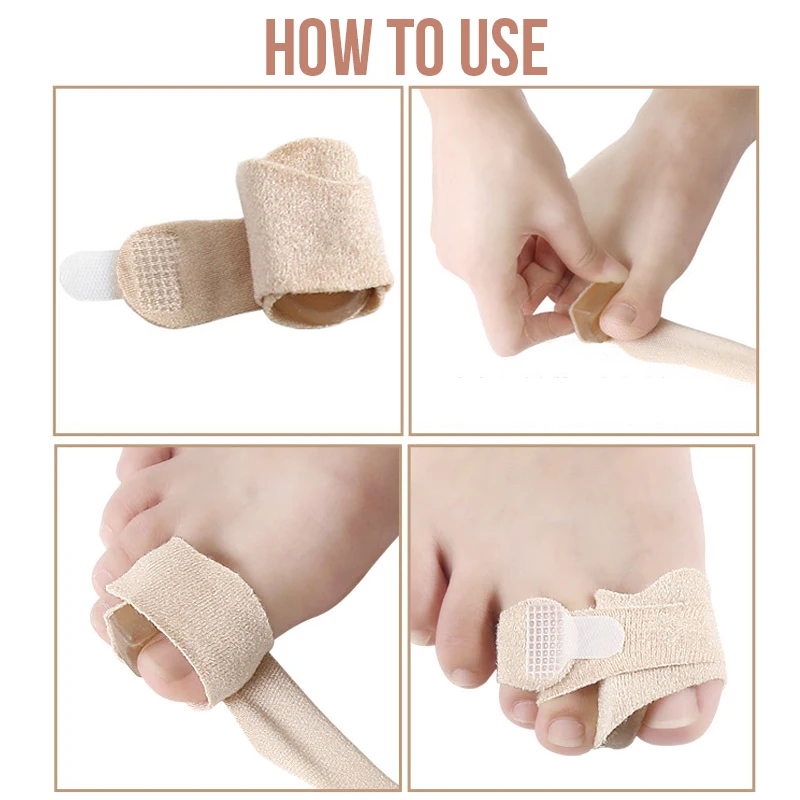 HOW TO USE