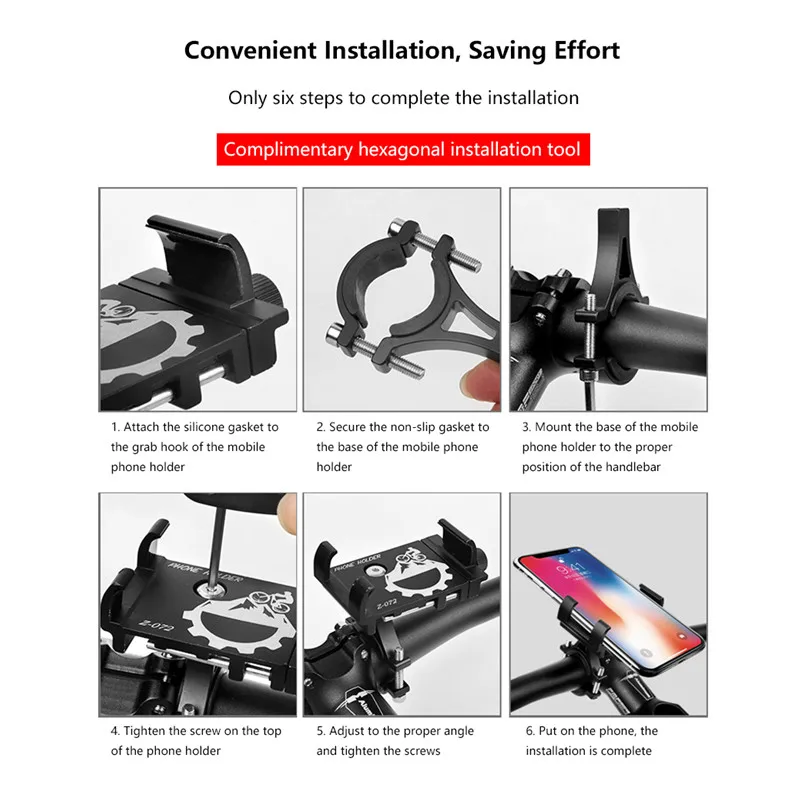 Convenient Installation, Saving Effort

Only six steps to complete the installation

Complimentary hexagonal installation tool

1. Attach the silicone gasket to the grab hook of the mobile phone holder

2. Secure the non-slip gasket to the base of the mobile phone holder

3. Mount the base of the mobile phone holder to the proper position of the handlebar

PHONE HOLDER
Z-072

PHONE HOLDER
Z-072

9:41

4. Tighten the screw on the top of the phone holder

5. Adjust to the proper angle and tighten the screws

6. Put on the phone, the installation is complete