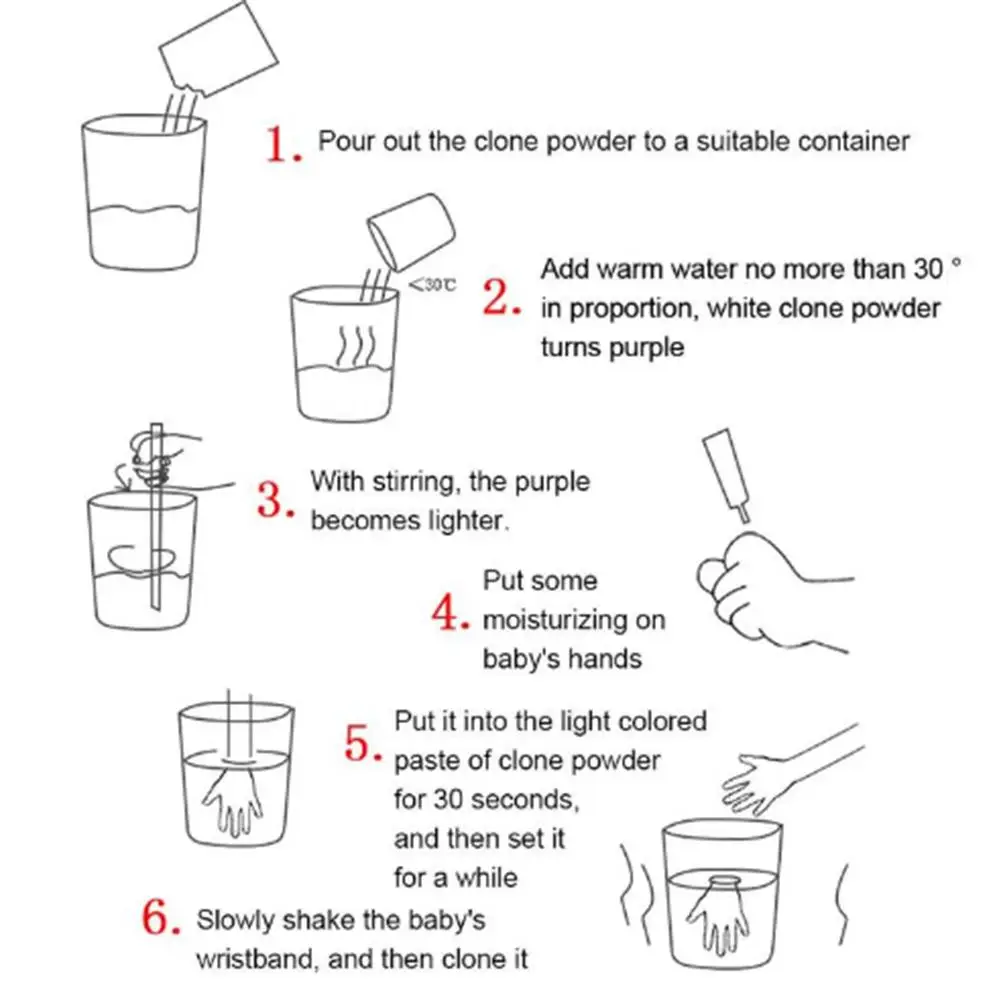 1. Pour out the clone powder to a suitable container

<30℃

2. Add warm water no more than 30 ° in proportion, white clone powder turns purple

3. With stirring, the purple becomes lighter.

4. Put some moisturizing on baby's hands

5. Put it into the light colored paste of clone powder for 30 seconds, and then set it for a while

6. Slowly shake the baby's wristband, and then clone it