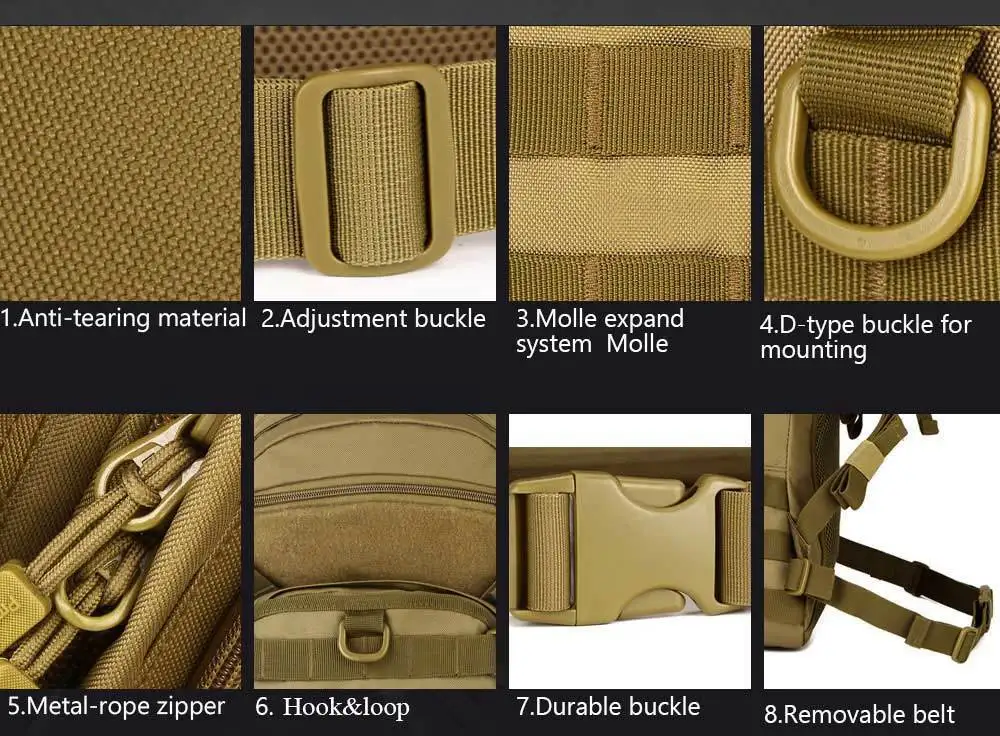 1.Anti-tearing material

2.Adjustment buckle

3.Molle expand system Molle

4.D-type buckle for mounting

5.Metal-rope zipper

6. Hook&loop

7.Durable buckle

8.Removable belt