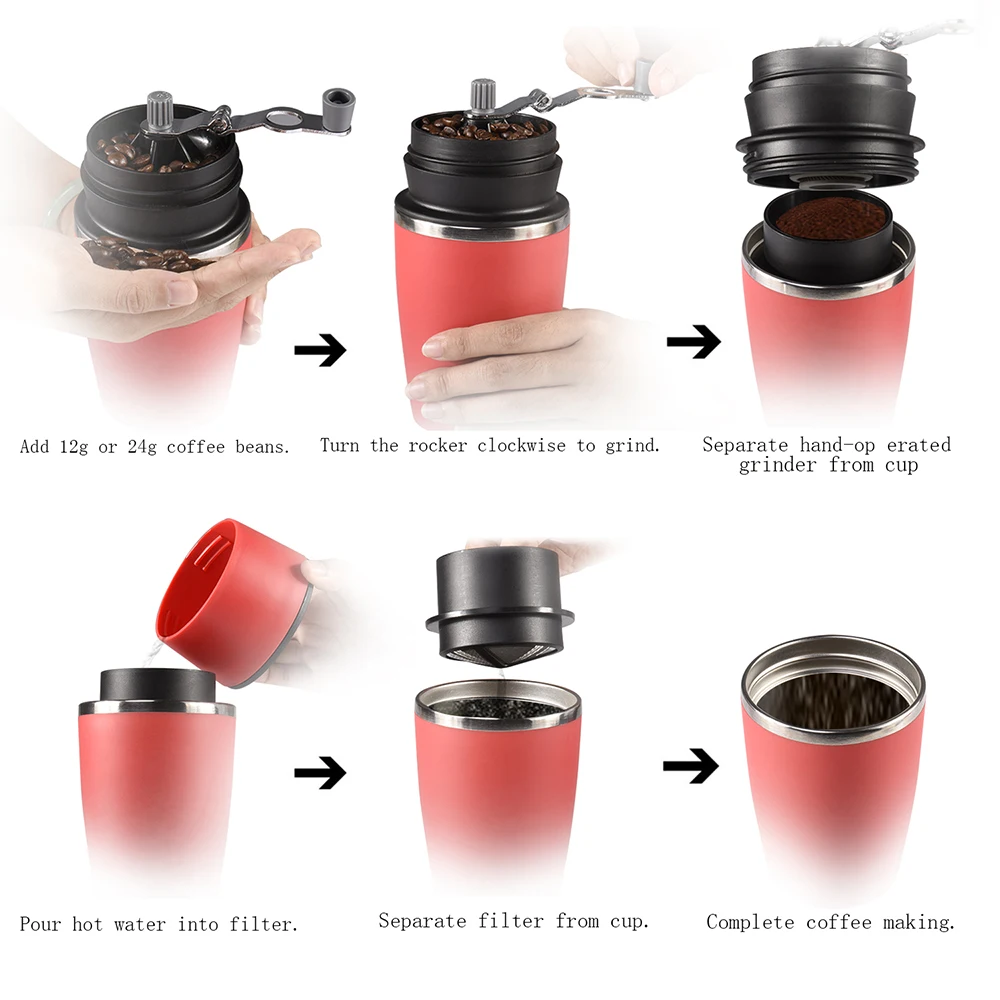 Add 12g or 24g coffee beans.

Turn the rocker clockwise to grind.

Separate hand-op erated grinder from cup

Pour hot water into filter.

Separate filter from cup.

Complete coffee making.