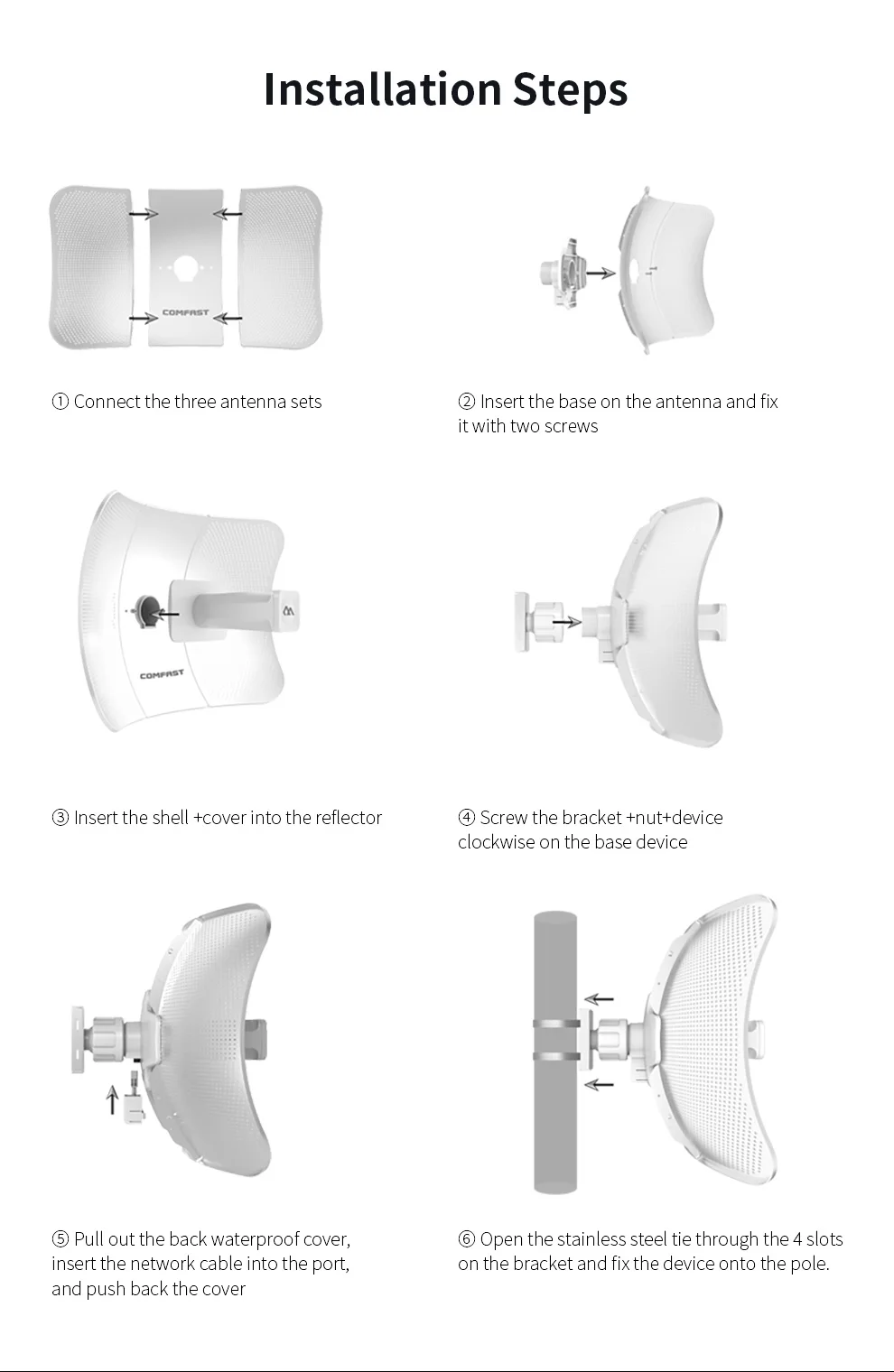 Installation Steps

COMFAST

① Connect the three antenna sets

② Insert the base on the antenna and fix it with two screws

COMFAST

③ Insert the shell +cover into the reflector

④ Screw the bracket +nut+device clockwise on the base device

⑤ Pull out the back waterproof cover, insert the network cable into the port, and push back the cover

⑥ Open the stainless steel tie through the 4 slots on the bracket and fix the device onto the pole.