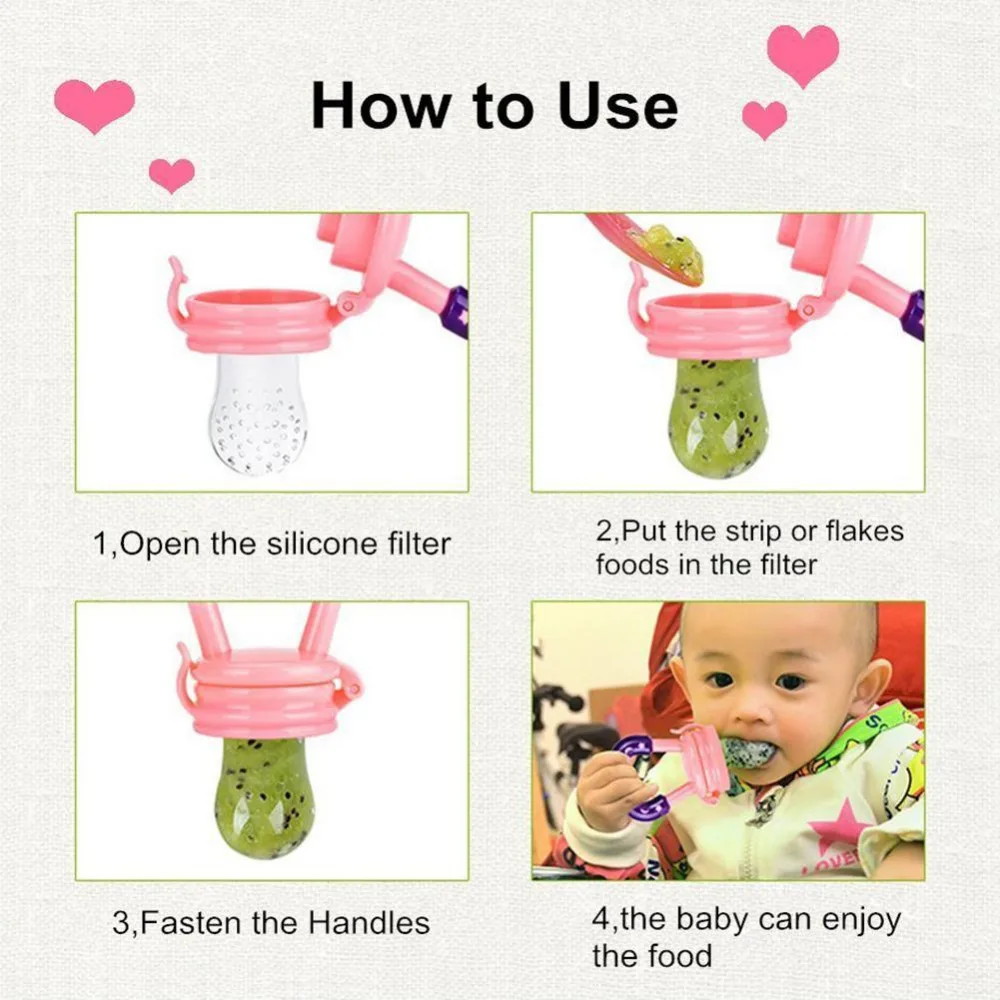 How to Use

1,Open the silicone filter

2,Put the strip or flakes foods in the filter

3,Fasten the Handles

4,the baby can enjoy the food