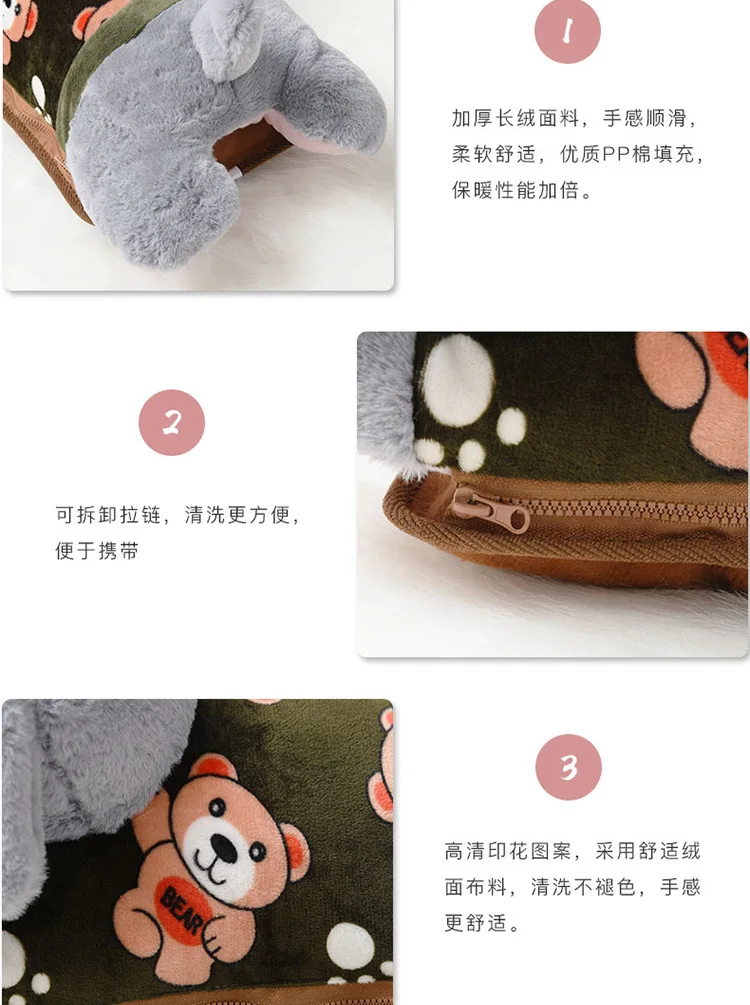 1

加厚长绒面料，手感顺滑，柔软舒适，优质PP棉填充，保暖性能加倍。

2

可拆卸拉链，清洗更方便，便于携带

BEAR

3

高清印花图案，采用舒适绒面布料，清洗不褪色，手感更舒适。