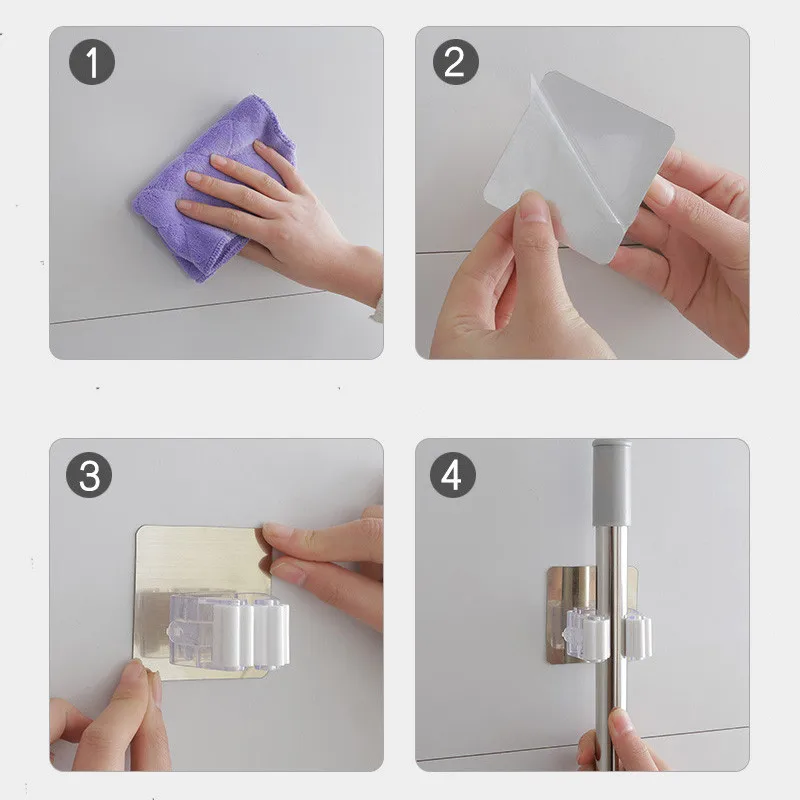 1

2

3

4