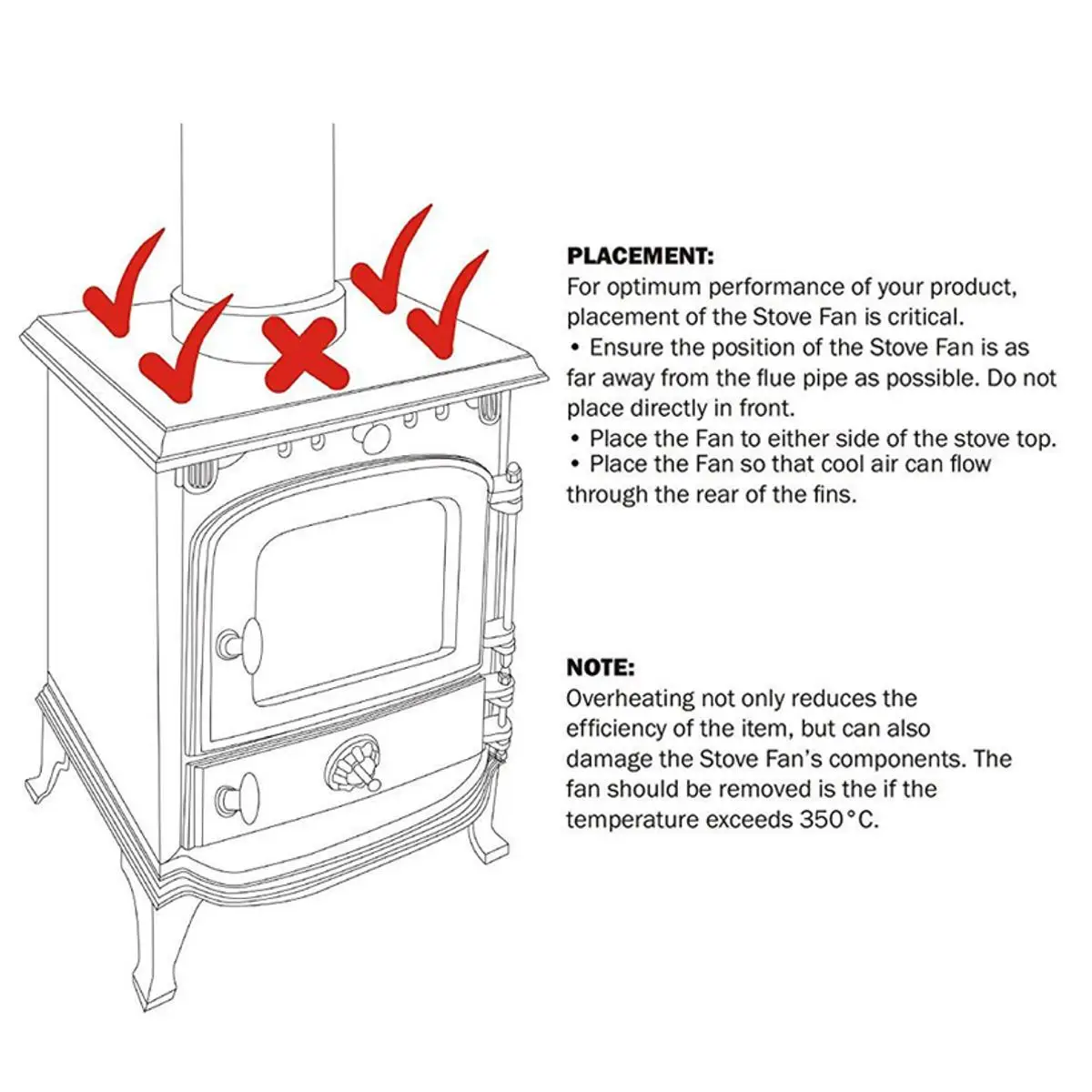 PLACEMENT:
For optimum performance of your product, placement of the Stove Fan is critical.
• Ensure the position of the Stove Fan is as far away from the flue pipe as possible. Do not place directly in front.
• Place the Fan to either side of the stove top.
• Place the Fan so that cool air can flow through the rear of the fins.

NOTE:
Overheating not only reduces the efficiency of the item, but can also damage the Stove Fan's components. The fan should be removed is the if the temperature exceeds 350°C.