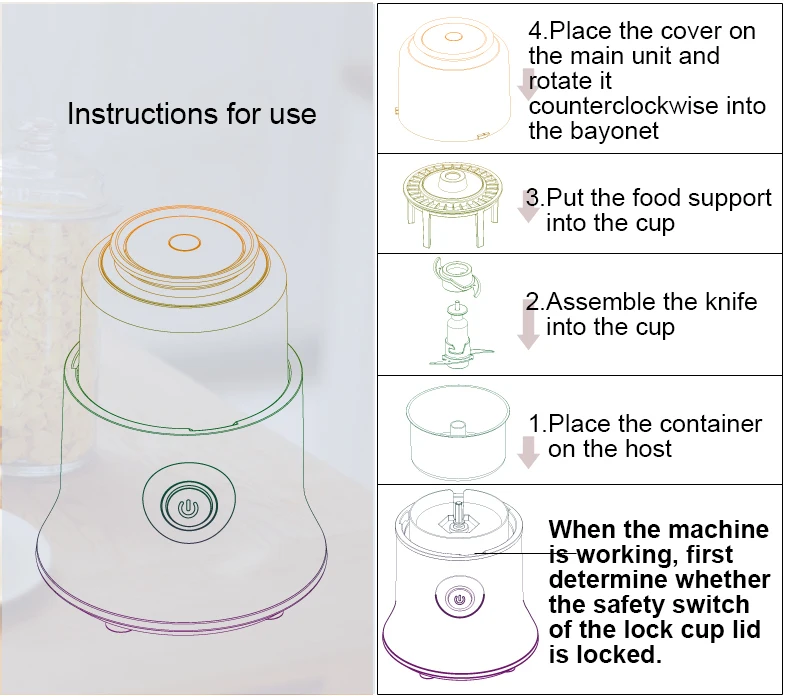 Instructions for use

4.Place the cover on the main unit and rotate it counterclockwise into the bayonet

3.Put the food support into the cup

2.Assemble the knife into the cup

1.Place the container on the host

When the machine is working, first determine whether the safety switch of the lock cup lid is locked.