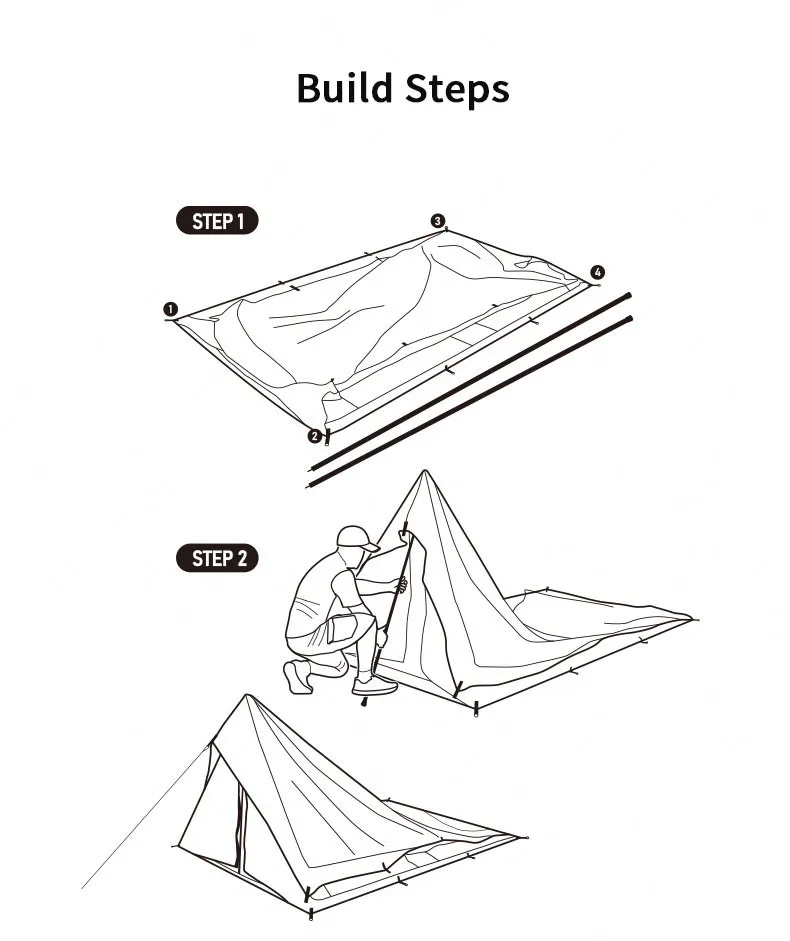 Build Steps

STEP 1

3

4

1

2

STEP 2