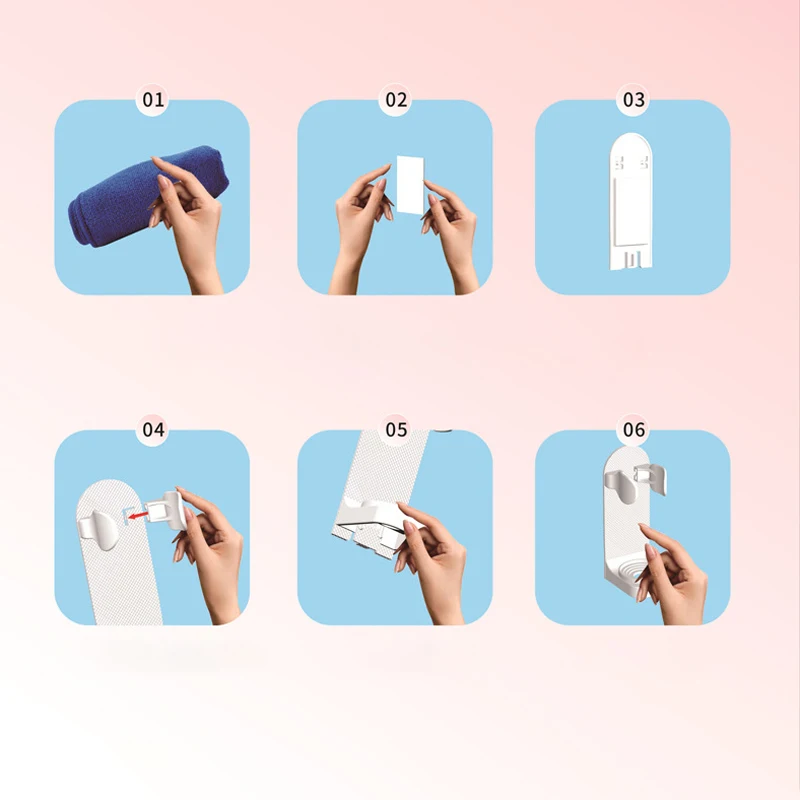 01

02

03

04

05

06