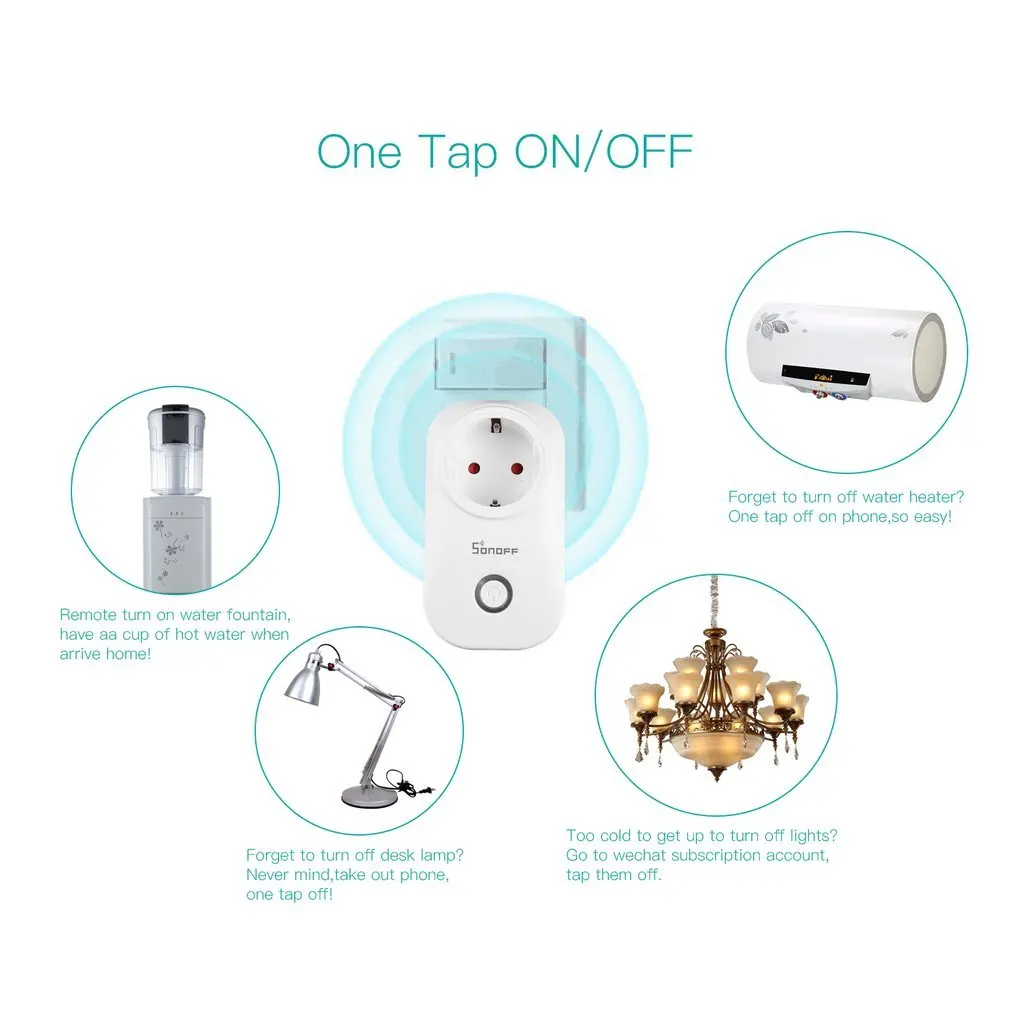 One Tap ON/OFF

SONOFF

Forget to turn off water heater? One tap off on phone,so easy!

Remote turn on water fountain, have aa cup of hot water when arrive home!

Forget to turn off desk lamp? Never mind,take out phone, one tap off!

Too cold to get up to turn off lights? Go to wechat subscription account, tap them off.