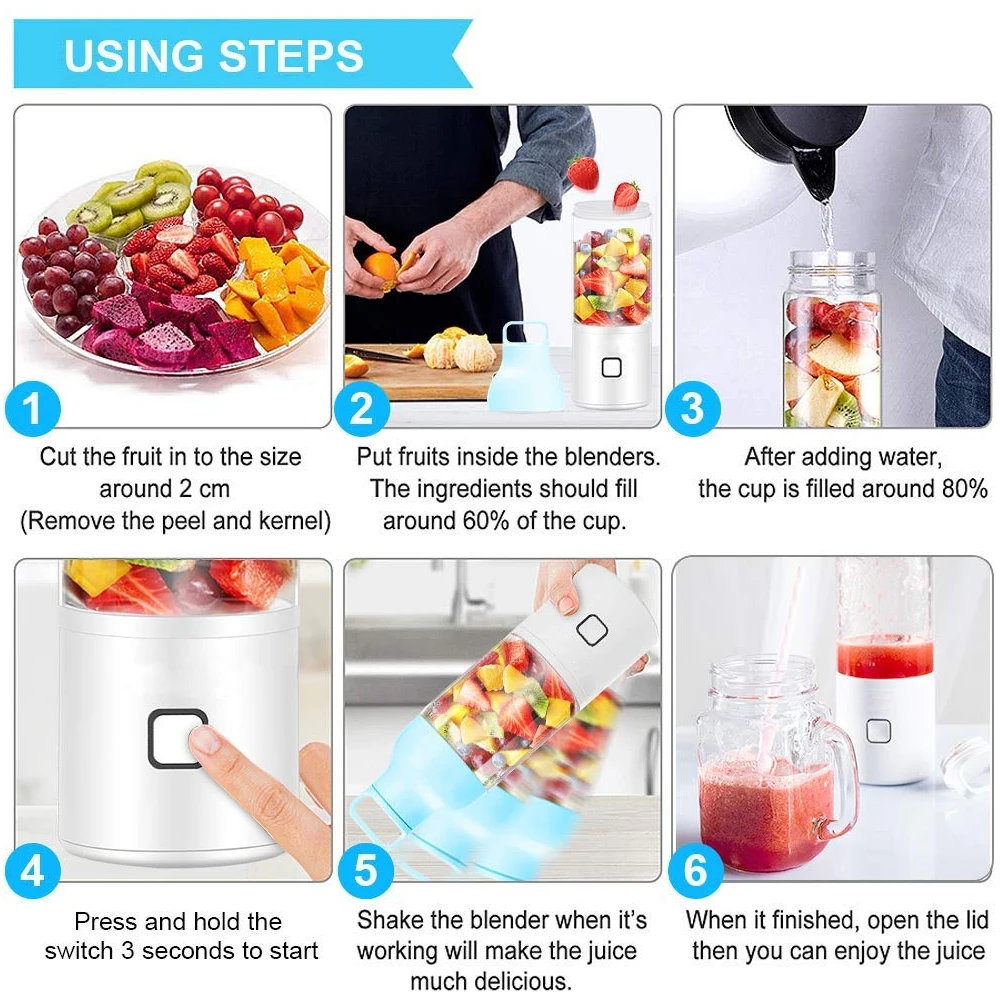 USING STEPS

1

Cut the fruit in to the size around 2 cm (Remove the peel and kernel)

2

Put fruits inside the blenders. The ingredients should fill around 60% of the cup.

3

After adding water, the cup is filled around 80%

4

Press and hold the switch 3 seconds to start

5

Shake the blender when it's working will make the juice much delicious.

6

When it finished, open the lid then you can enjoy the juice