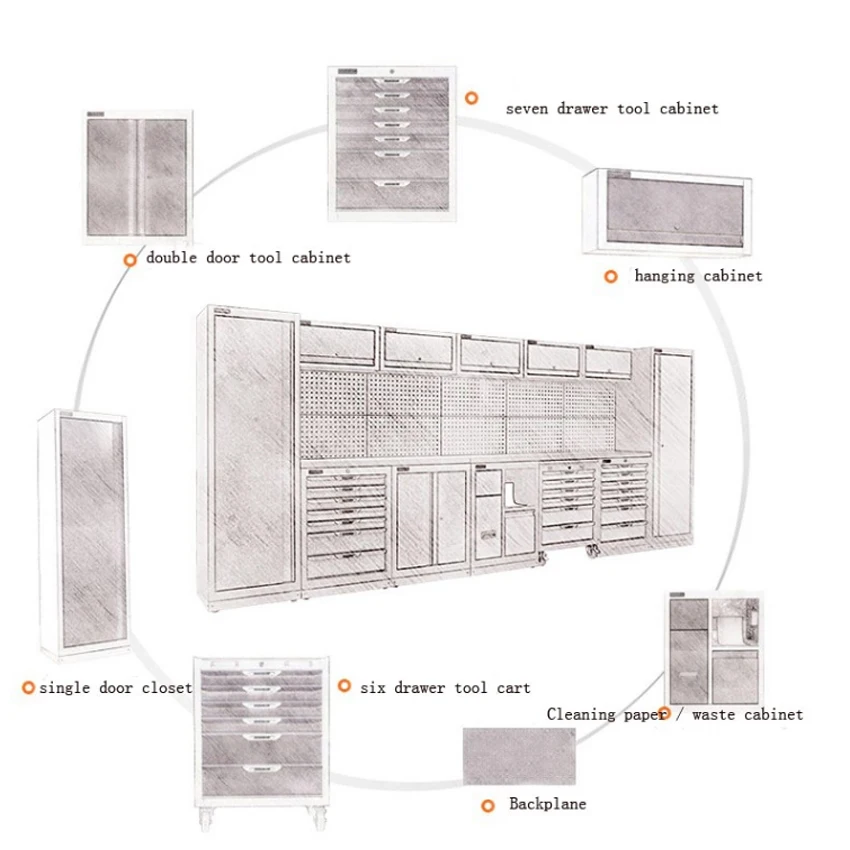 seven drawer tool cabinet

double door tool cabinet

hanging cabinet

single door closet

six drawer tool cart

Cleaning paper / waste cabinet

Backplane