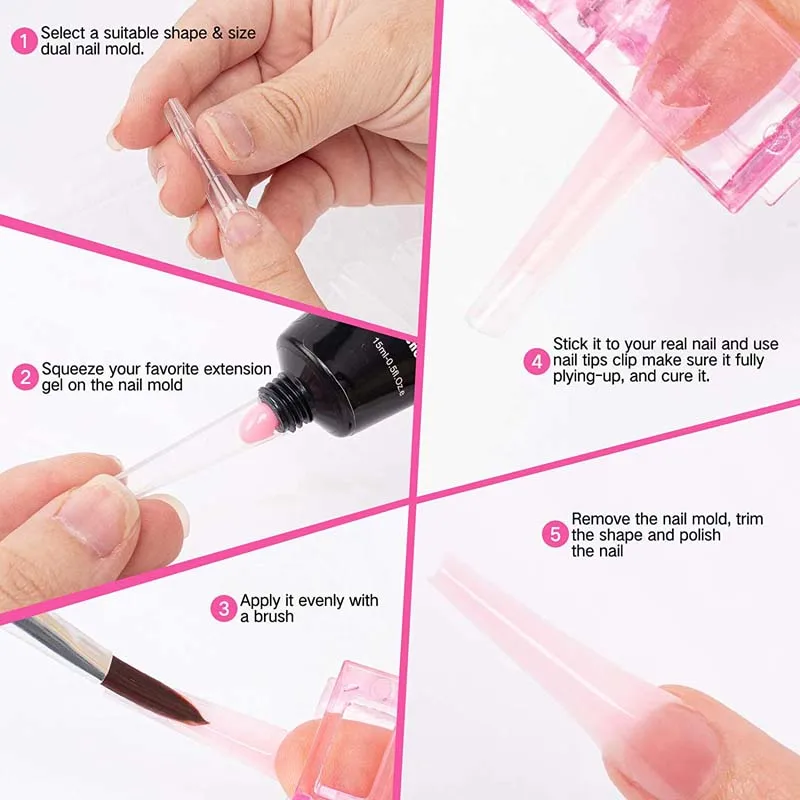 1 Select a suitable shape & size dual nail mold.

2 Squeeze your favorite extension gel on the nail mold

15ml-0.5fl.Oz.e

3 Apply it evenly with a brush

4 Stick it to your real nail and use nail tips clip make sure it fully plying-up, and cure it.

5 Remove the nail mold, trim the shape and polish the nail