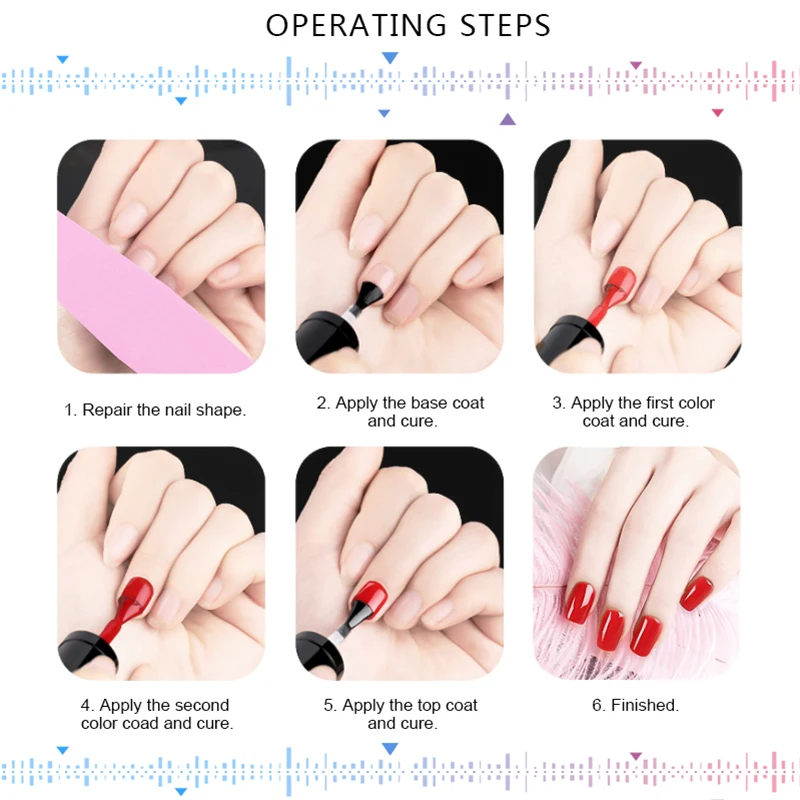 OPERATING STEPS

1. Repair the nail shape.

2. Apply the base coat and cure.

3. Apply the first color coat and cure.

4. Apply the second color coad and cure.

5. Apply the top coat and cure.

6. Finished.