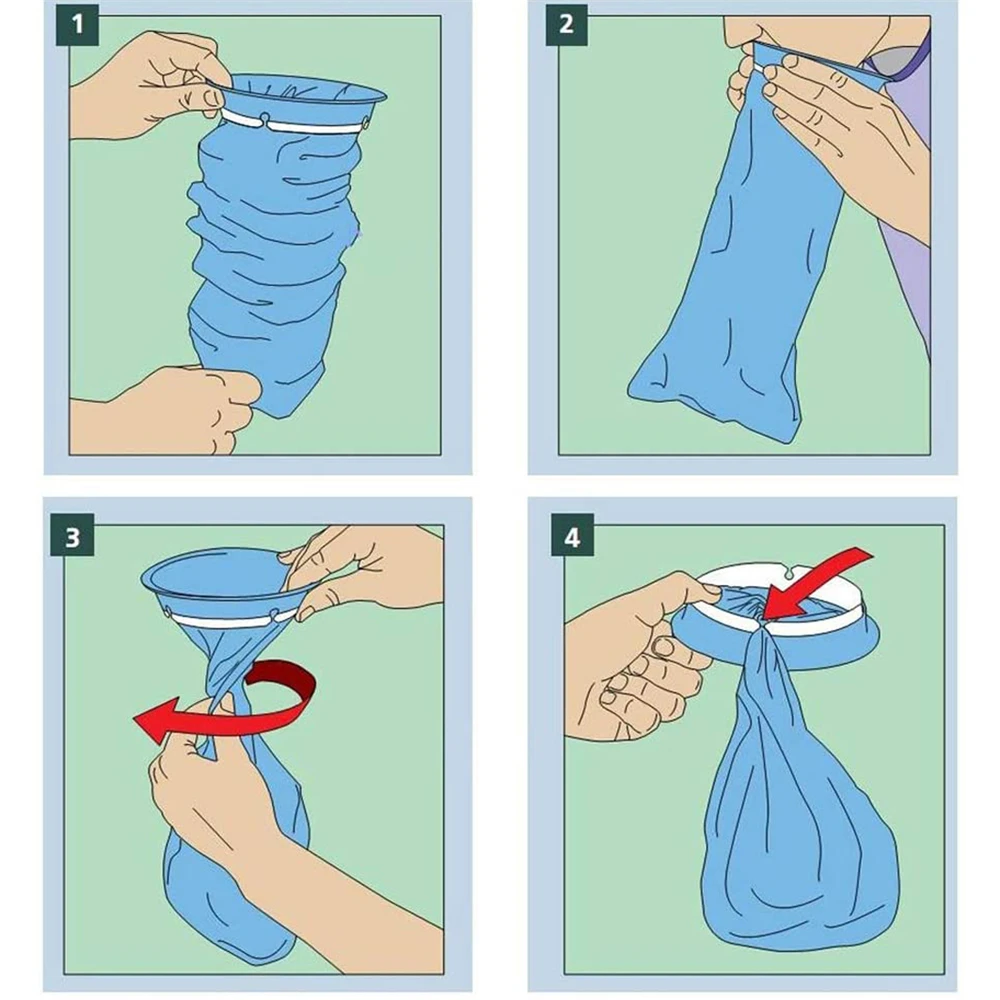 1
2
3
4