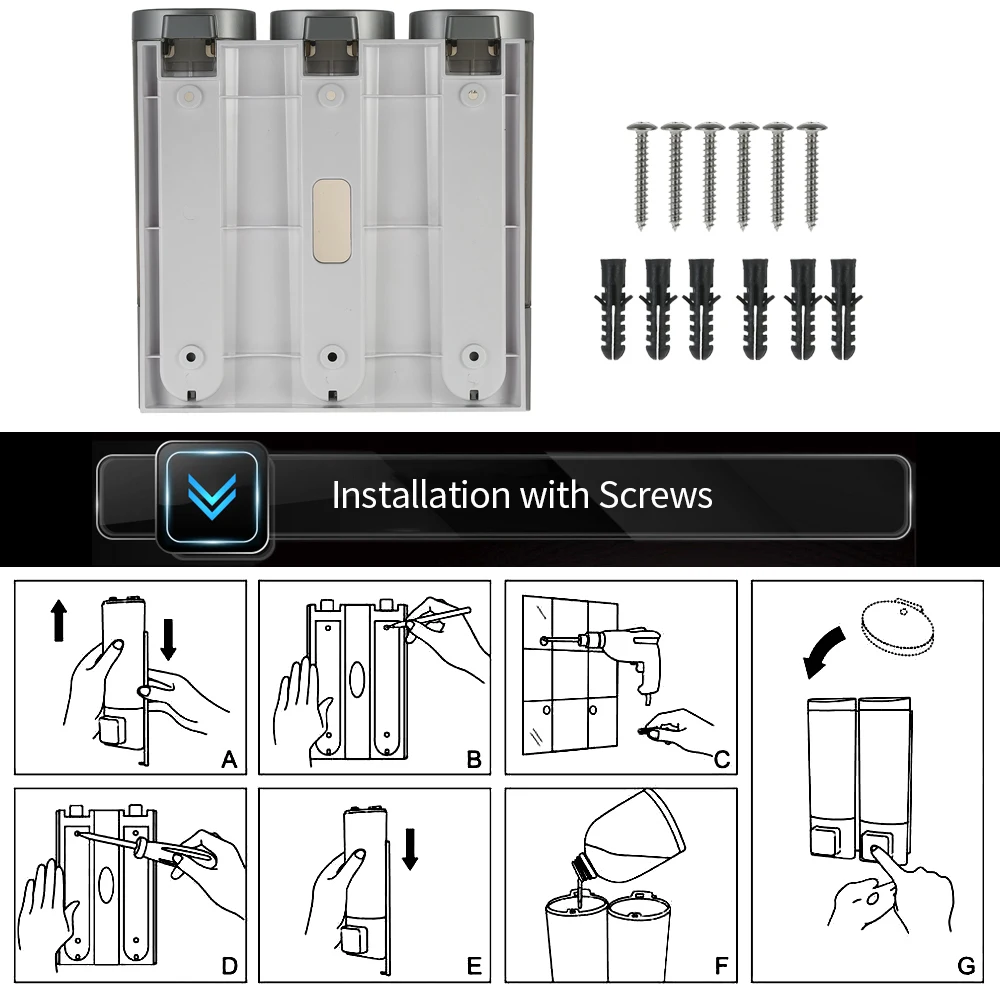 Installation with Screws

A

B

C

D

E

F

G