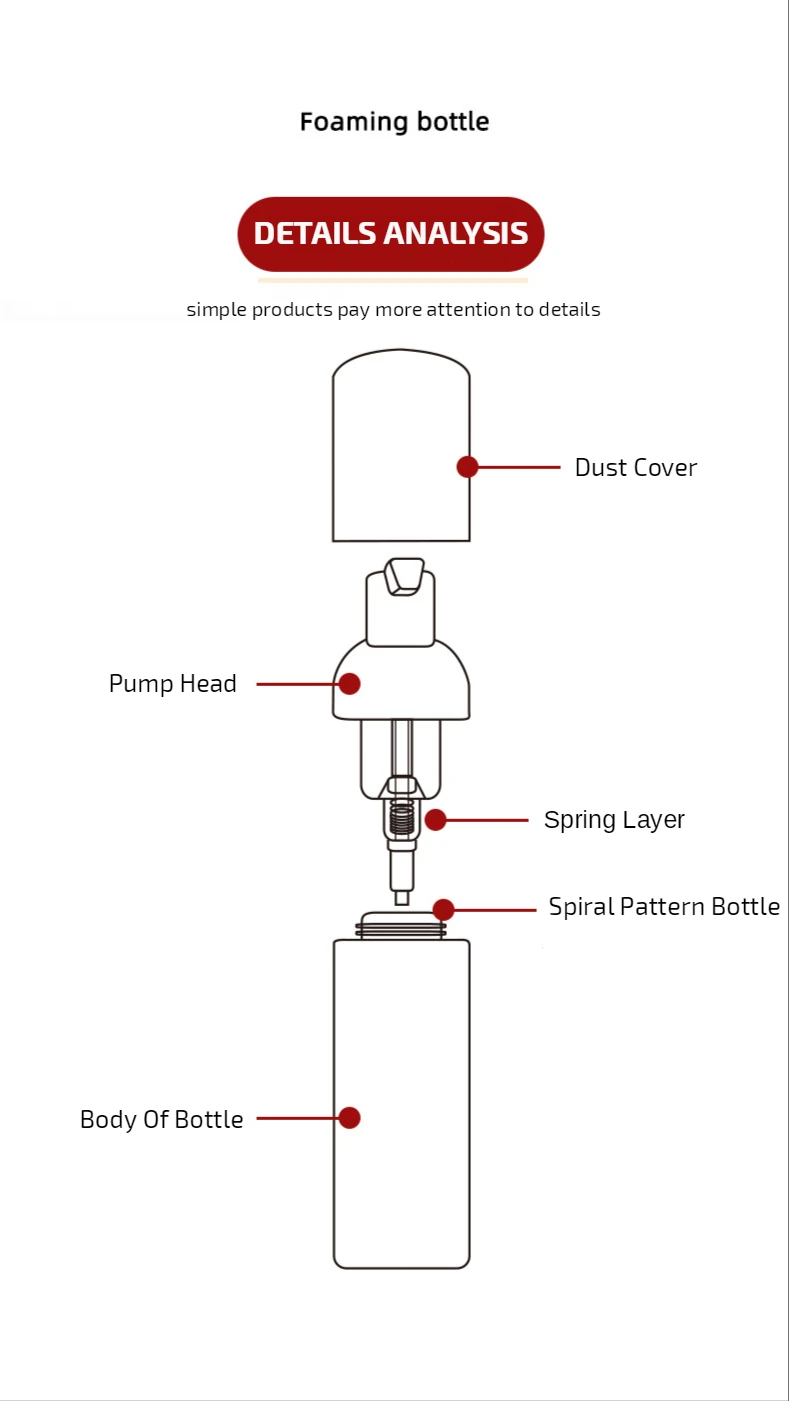 Foaming bottle

DETAILS ANALYSIS

simple products pay more attention to details

Dust Cover

Pump Head

Spring Layer

Spiral Pattern Bottle

Body Of Bottle