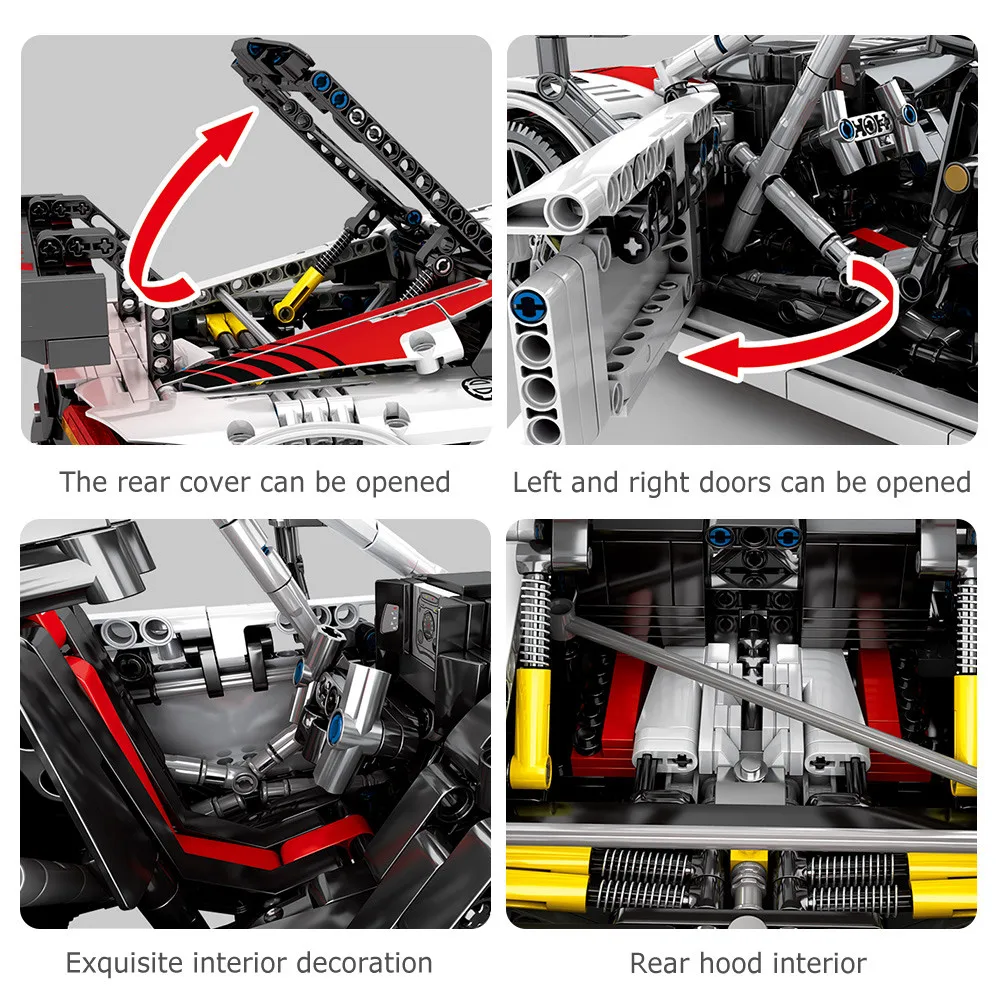 The rear cover can be opened

Left and right doors can be opened

Exquisite interior decoration

Rear hood interior