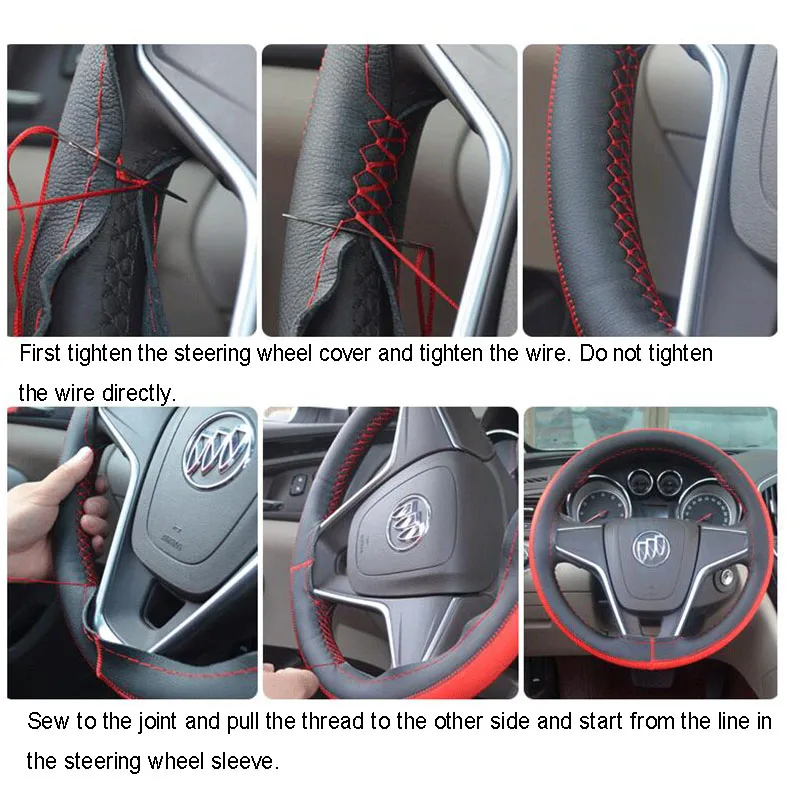 First tighten the steering wheel cover and tighten the wire. Do not tighten the wire directly.

Sew to the joint and pull the thread to the other side and start from the line in the steering wheel sleeve.