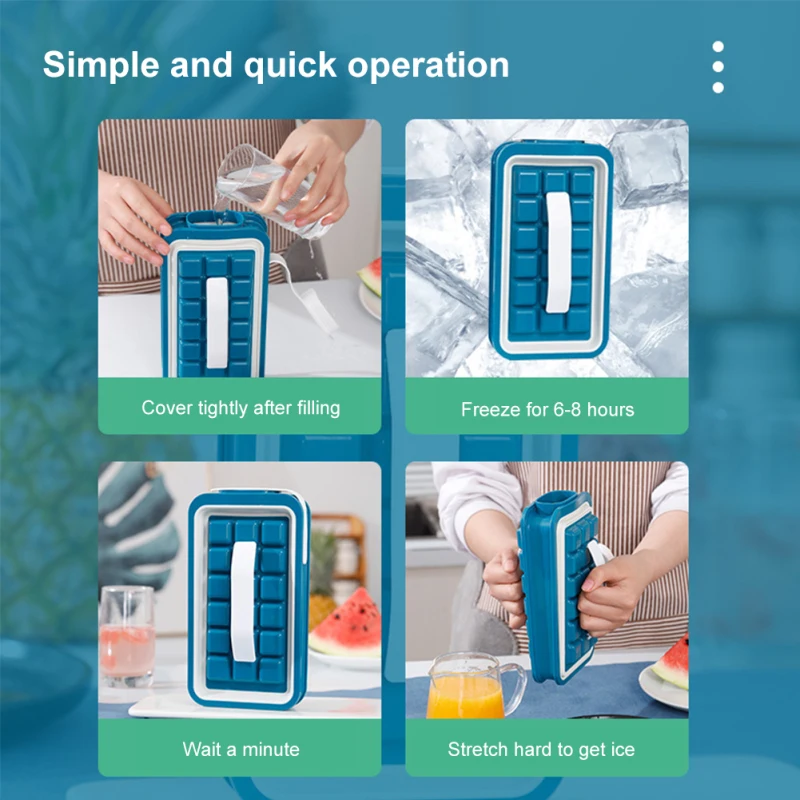 Simple and quick operation

Cover tightly after filling

Freeze for 6-8 hours

Wait a minute

Stretch hard to get ice