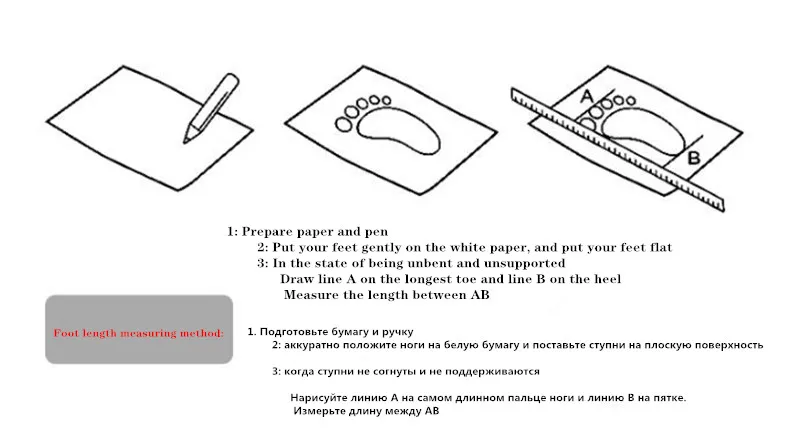 A

B

1: Prepare paper and pen

2: Put your feet gently on the white paper, and put your feet flat

3: In the state of being unbent and unsupported
Draw line A on the longest toe and line B on the heel
Measure the length between AB

Foot length measuring method:

1. Подготовьте бумагу и ручку

2: аккуратно положите ноги на белую бумагу и поставьте ступни на плоскую поверхность

3: когда ступни не согнуты и не поддерживаются

Нарисуйте линию A на самом длинном пальце ноги и линию B на пятке.
Измерьте длину между AB