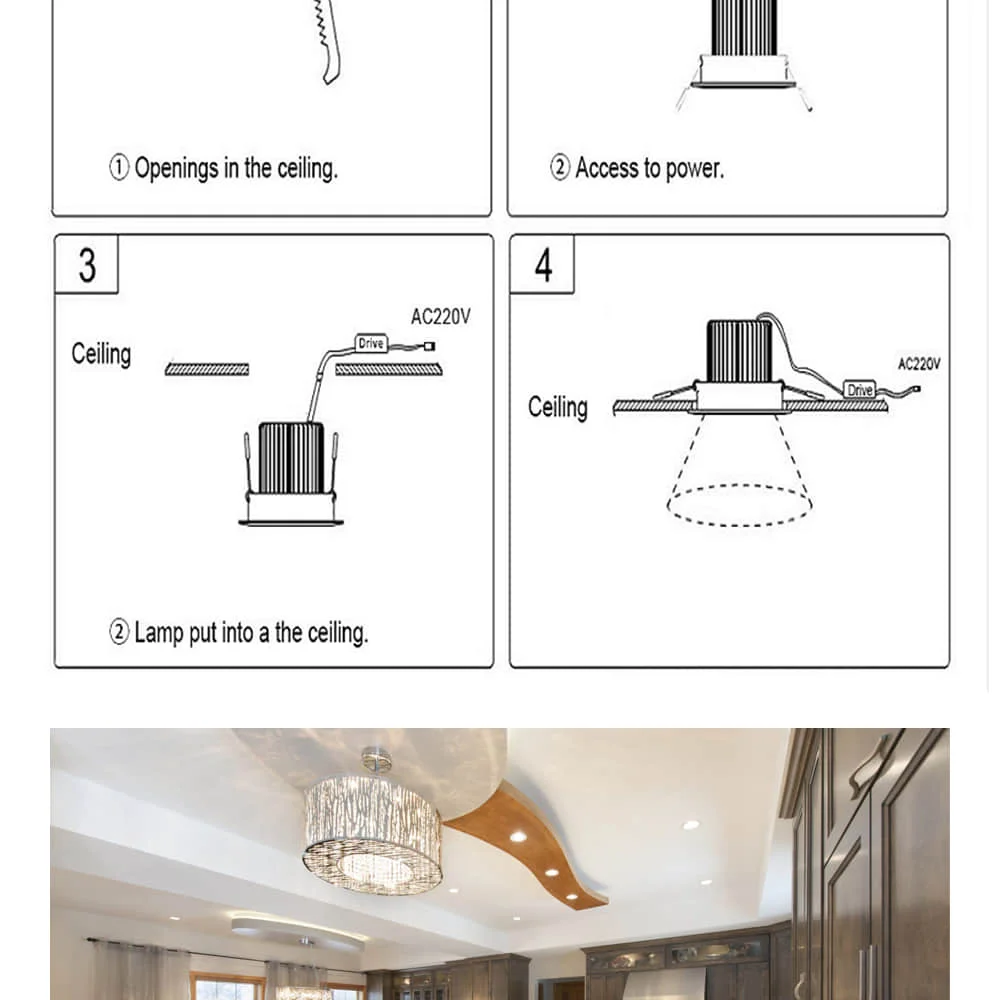 ① Openings in the ceiling.

② Access to power.

3

AC220V

Ceiling

Drive

② Lamp put into a the ceiling.

4

Ceiling

AC220V

Drive