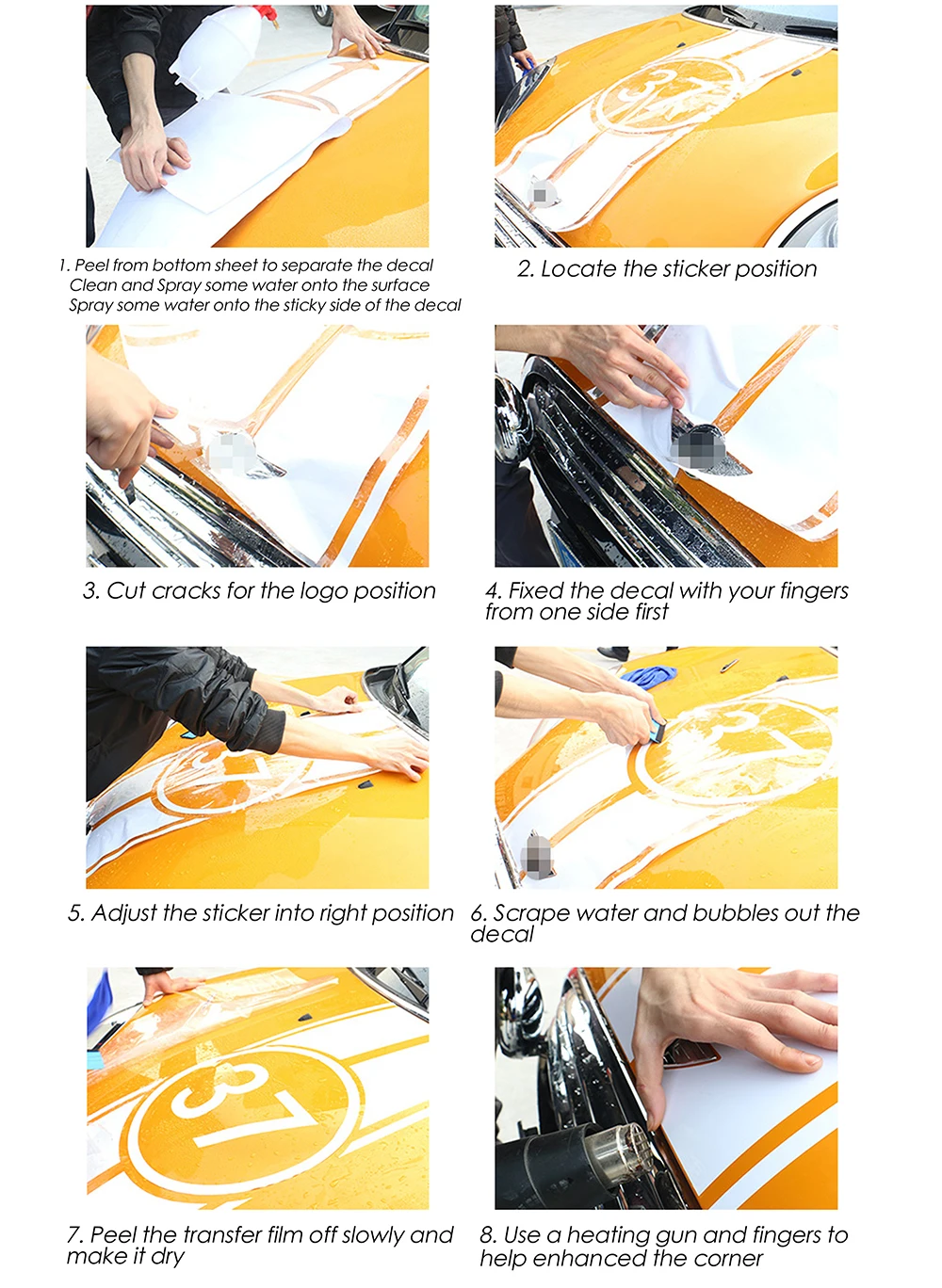 1. Peel from bottom sheet to separate the decal
Clean and Spray some water onto the surface
Spray some water onto the sticky side of the decal

2. Locate the sticker position

3. Cut cracks for the logo position

4. Fixed the decal with your fingers from one side first

5. Adjust the sticker into right position

6. Scrape water and bubbles out the decal

7. Peel the transfer film off slowly and make it dry

8. Use a heating gun and fingers to help enhanced the corner