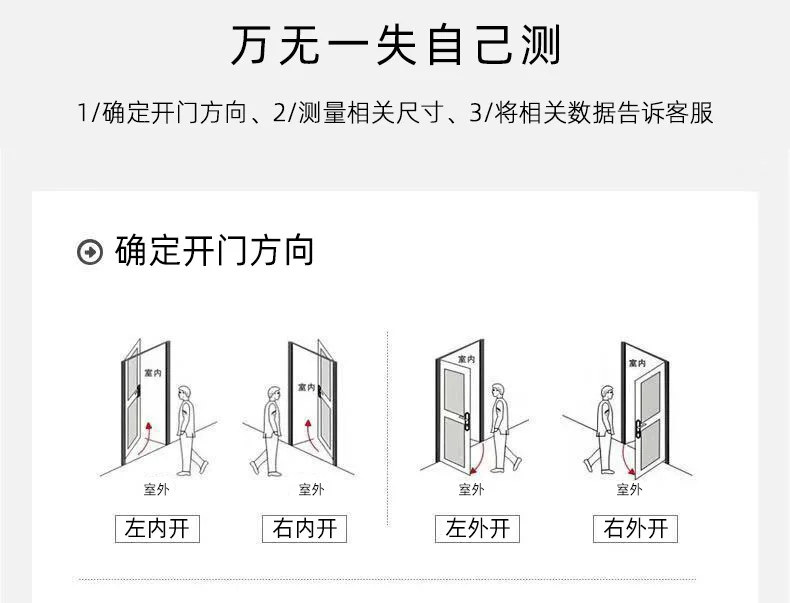 万无一失自己测

1/确定开门方向、2/测量相关尺寸、3/将相关数据告诉客服

确定开门方向

室内
室外
左内开

室内
室外
右内开

室内
室外
左外开

室内
室外
右外开