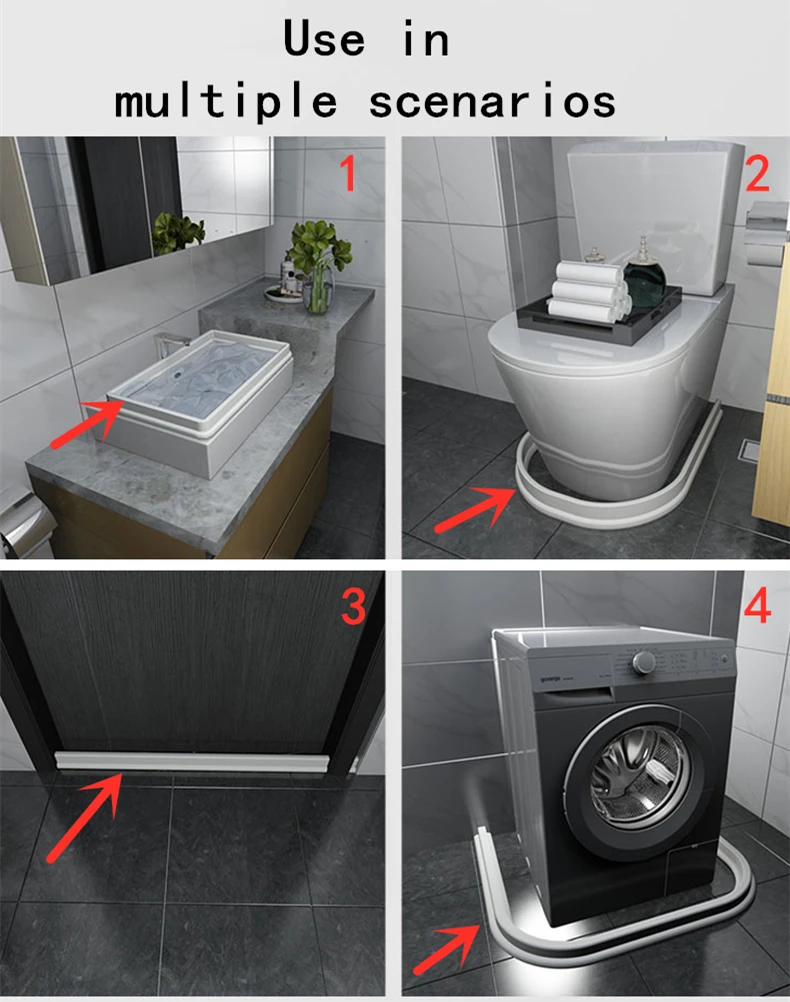 Use in
multiple scenarios

1

2

3

4

gorenje