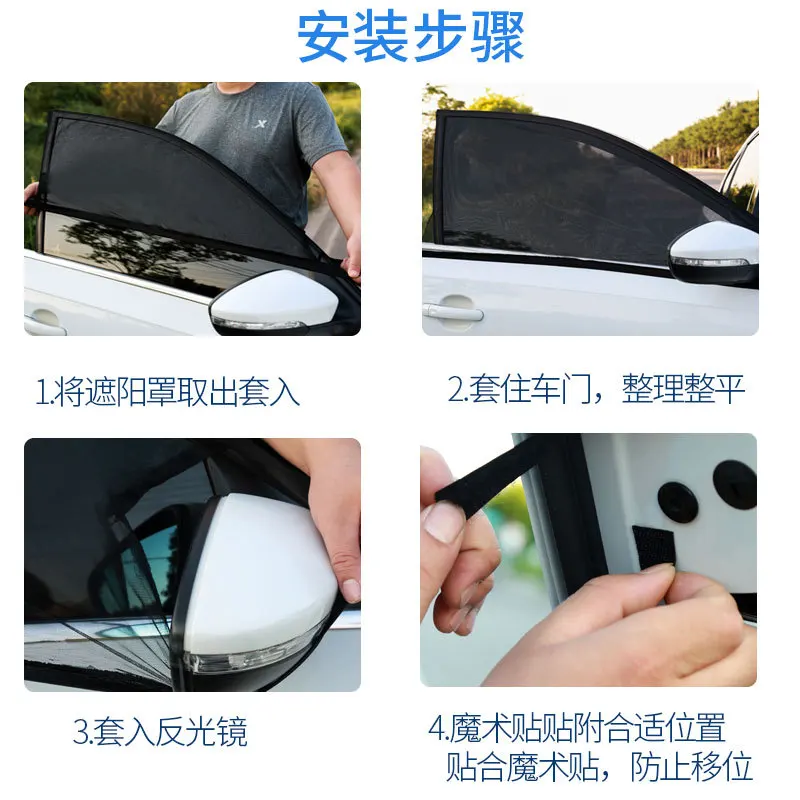 安装步骤

1.将遮阳罩取出套入

2.套住车门，整理整平

3.套入反光镜

4.魔术贴贴附合适位置
贴合魔术贴，防止移位