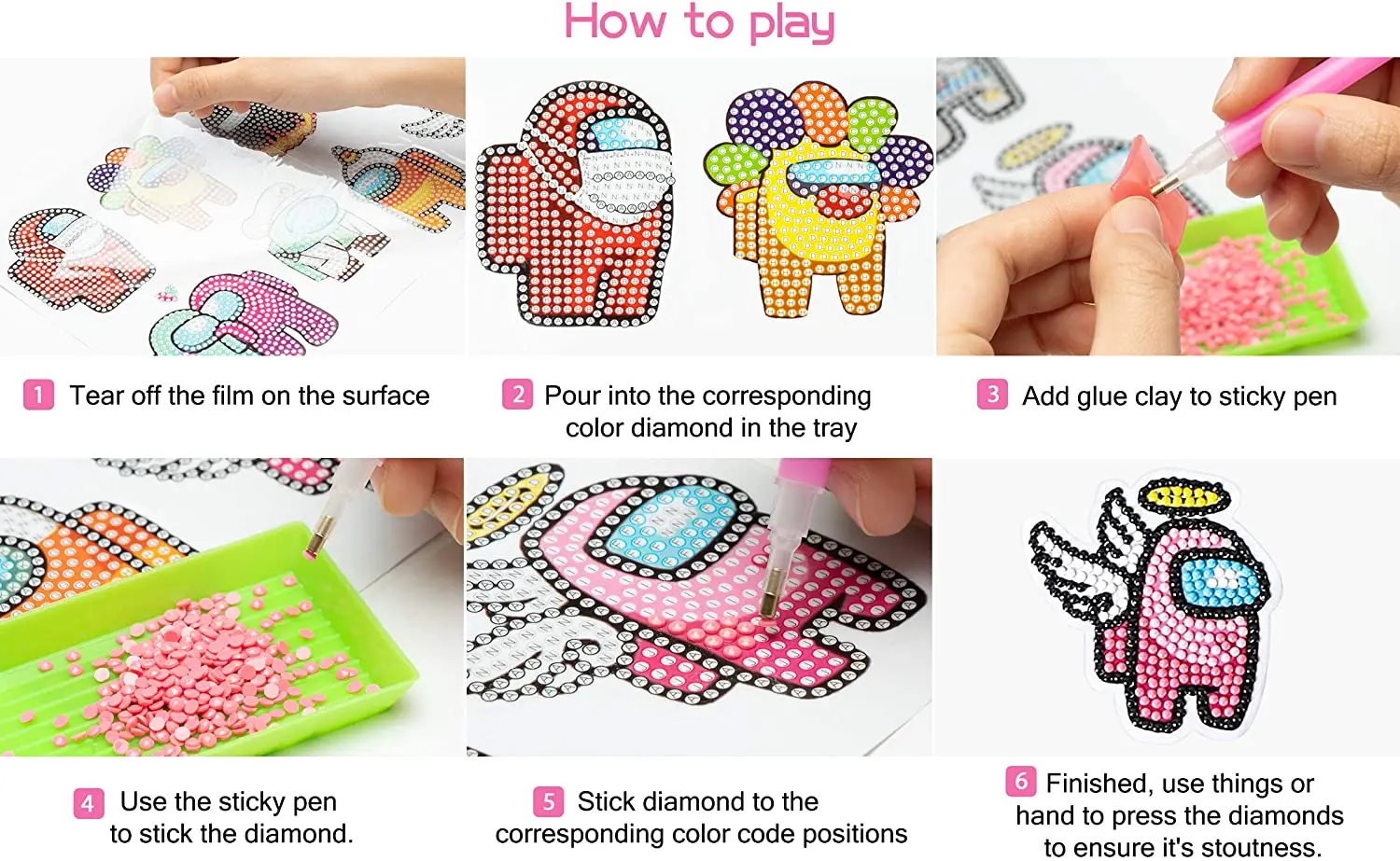 How to play

1 Tear off the film on the surface

2 Pour into the corresponding color diamond in the tray

3 Add glue clay to sticky pen

4 Use the sticky pen to stick the diamond.

5 Stick diamond to the corresponding color code positions

6 Finished, use things or hand to press the diamonds to ensure it's stoutness.