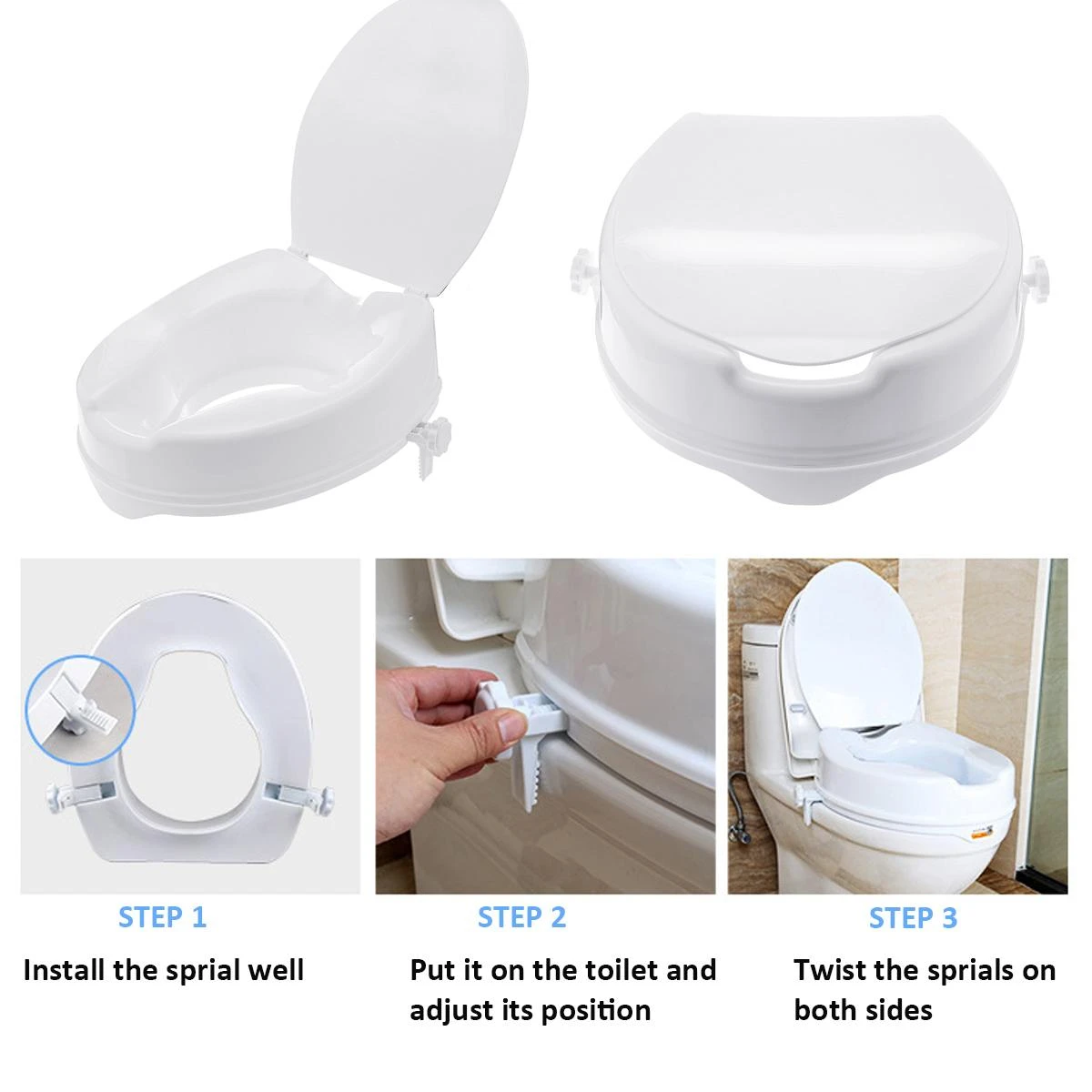 STEP 1

Install the sprial well

STEP 2

Put it on the toilet and adjust its position

STEP 3

Twist the sprials on both sides