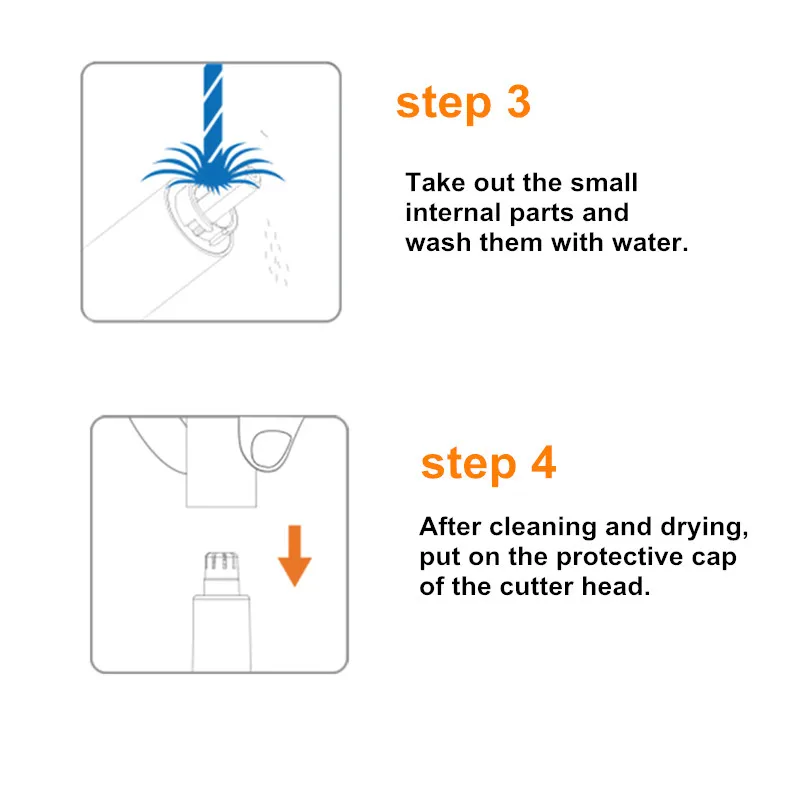 step 3

Take out the small internal parts and wash them with water.

step 4

After cleaning and drying, put on the protective cap of the cutter head.