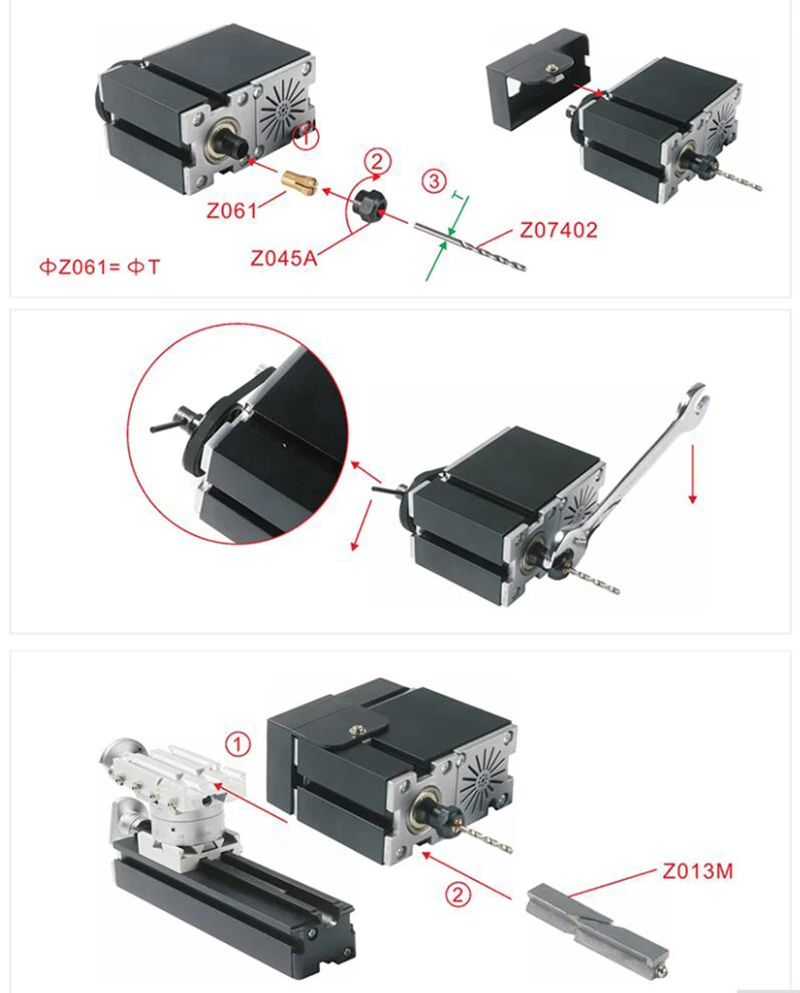 1
2
3
T
Z061
Z045A
Z07402
ΦZ061= ΦT

1
2
Z013M