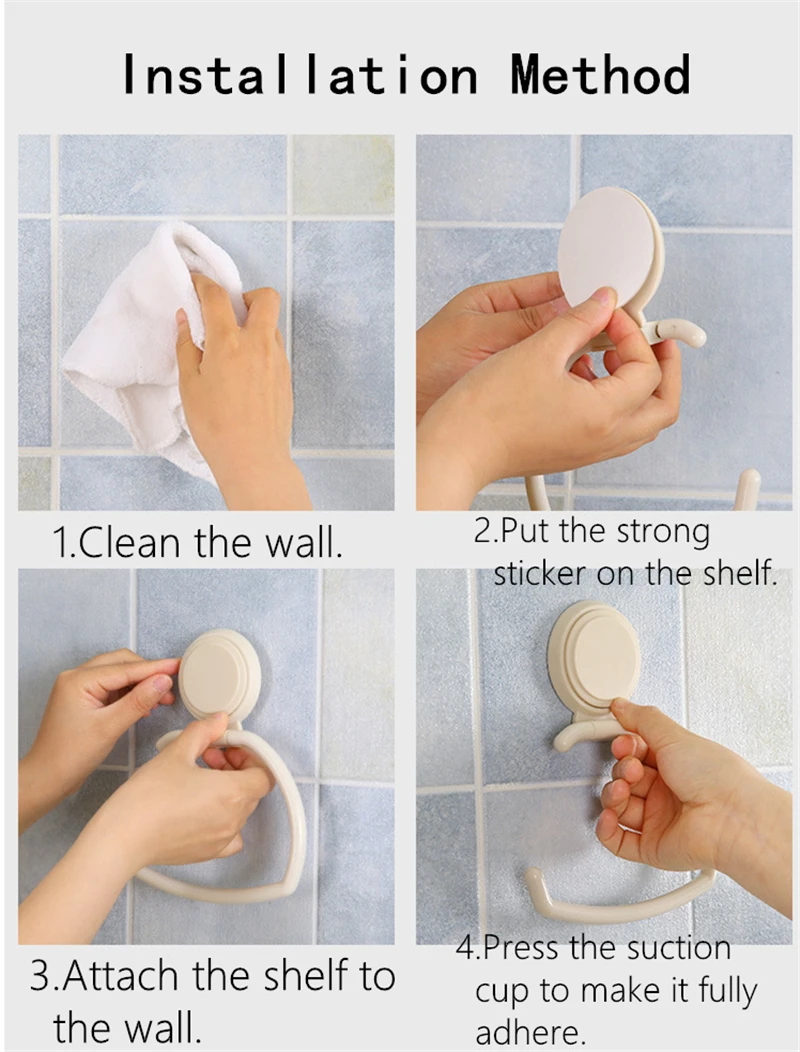 Installation Method

1.Clean the wall.

2.Put the strong sticker on the shelf.

3.Attach the shelf to the wall.

4.Press the suction cup to make it fully adhere.